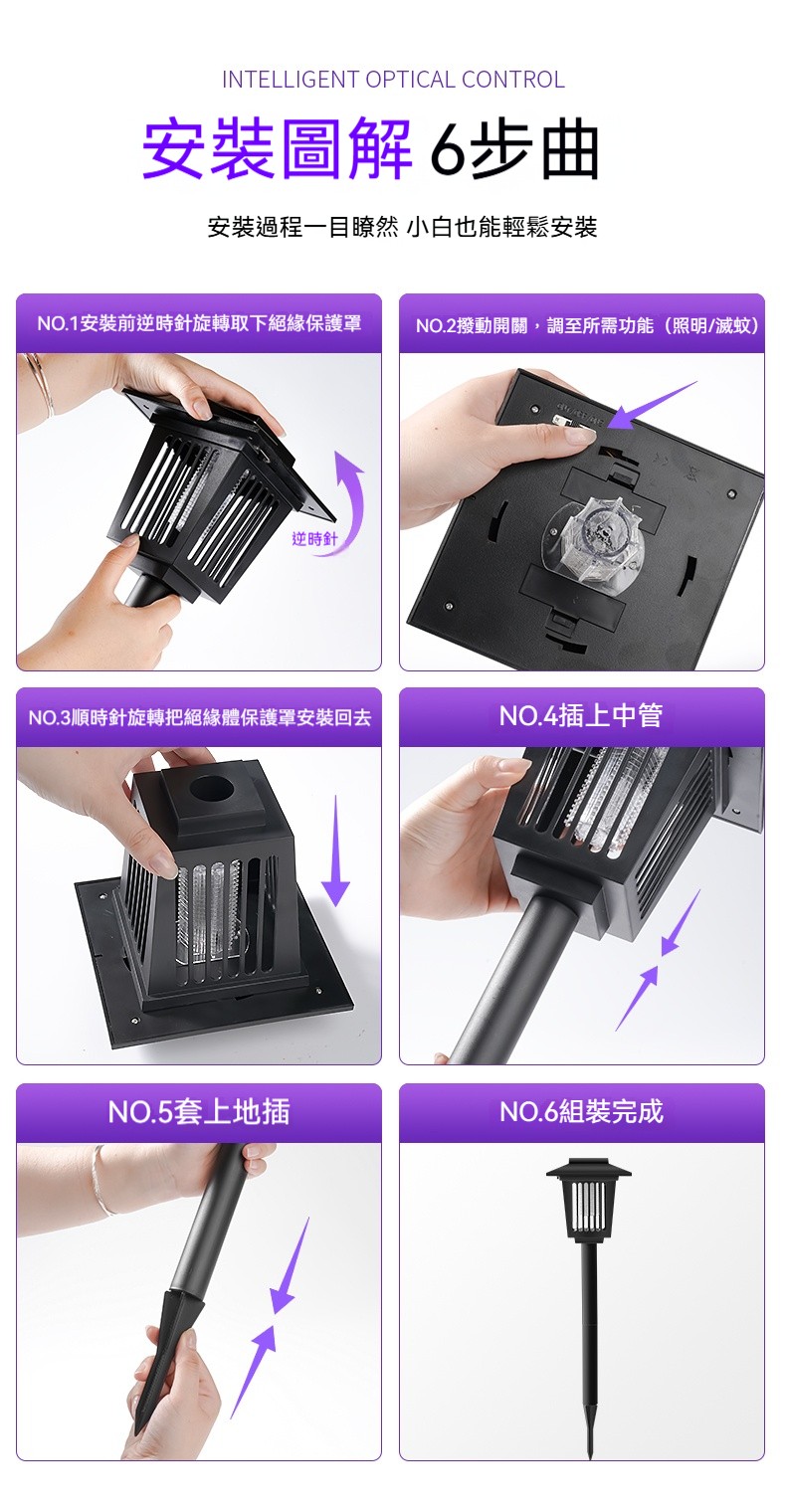 INTELLIGENT OPTICAL CONTROL

安裝圖解 6步曲

安裝過程一目瞭然 小白也能輕鬆安裝

NO.1安裝前逆時針旋轉取下絕緣保護罩

逆時針

NO.2撥動開關，調至所需功能（照明/滅蚊）

NO.3順時針旋轉把絕緣體保護罩安裝回去

NO.4插上中管

NO.5套上地插

NO.6組裝完成