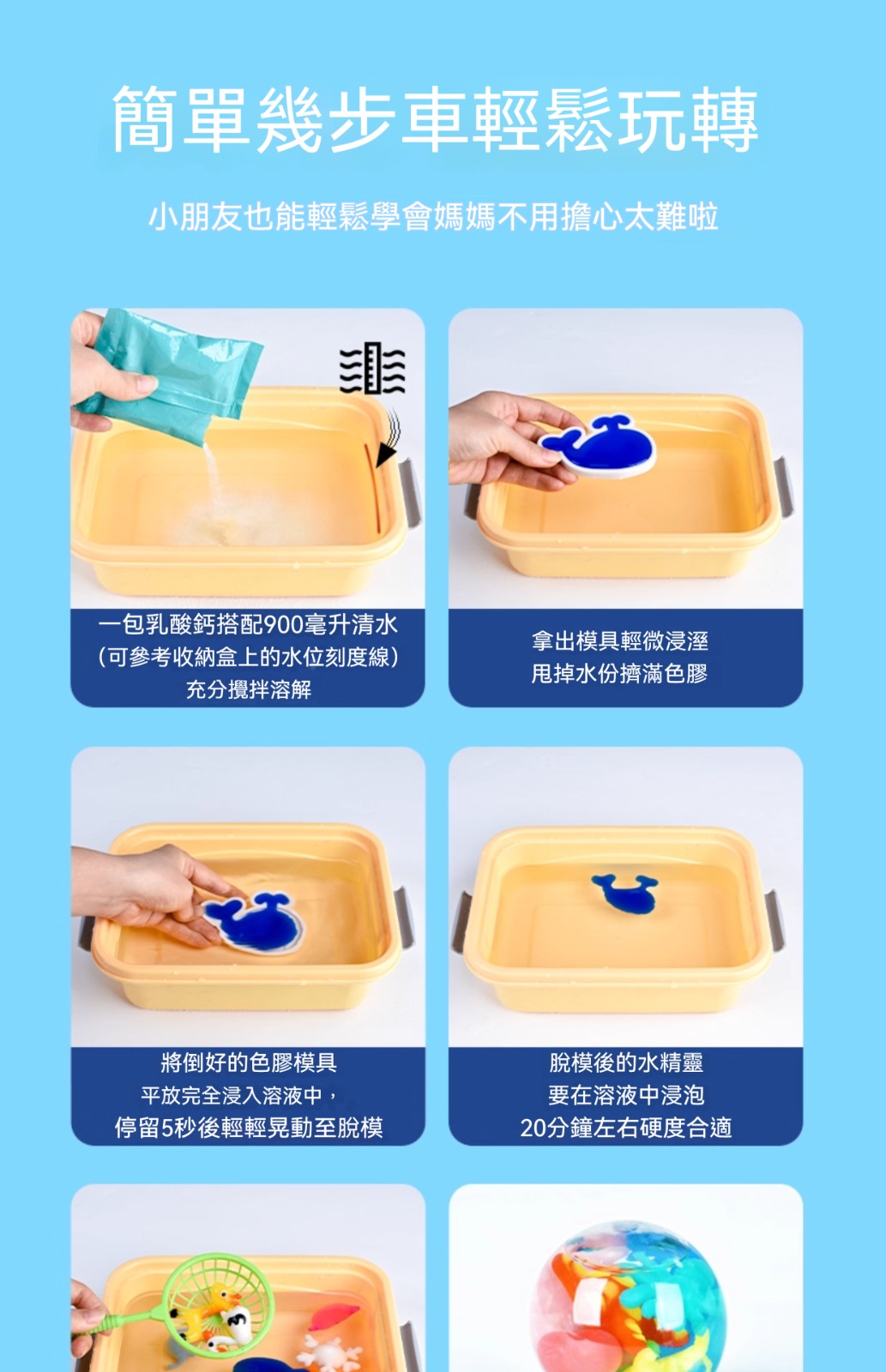 簡單幾步車輕鬆玩轉

小朋友也能輕鬆學會媽媽不用擔心太難啦

一包乳酸鈣搭配900毫升清水
(可參考收納盒上的水位刻度線)
充分攪拌溶解

拿出模具輕微浸溼
甩掉水份擠滿色膠

將倒好的色膠模具
平放完全浸入溶液中，
停留5秒後輕輕晃動至脫模

脫模後的水精靈
要在溶液中浸泡
20分鐘左右硬度合適