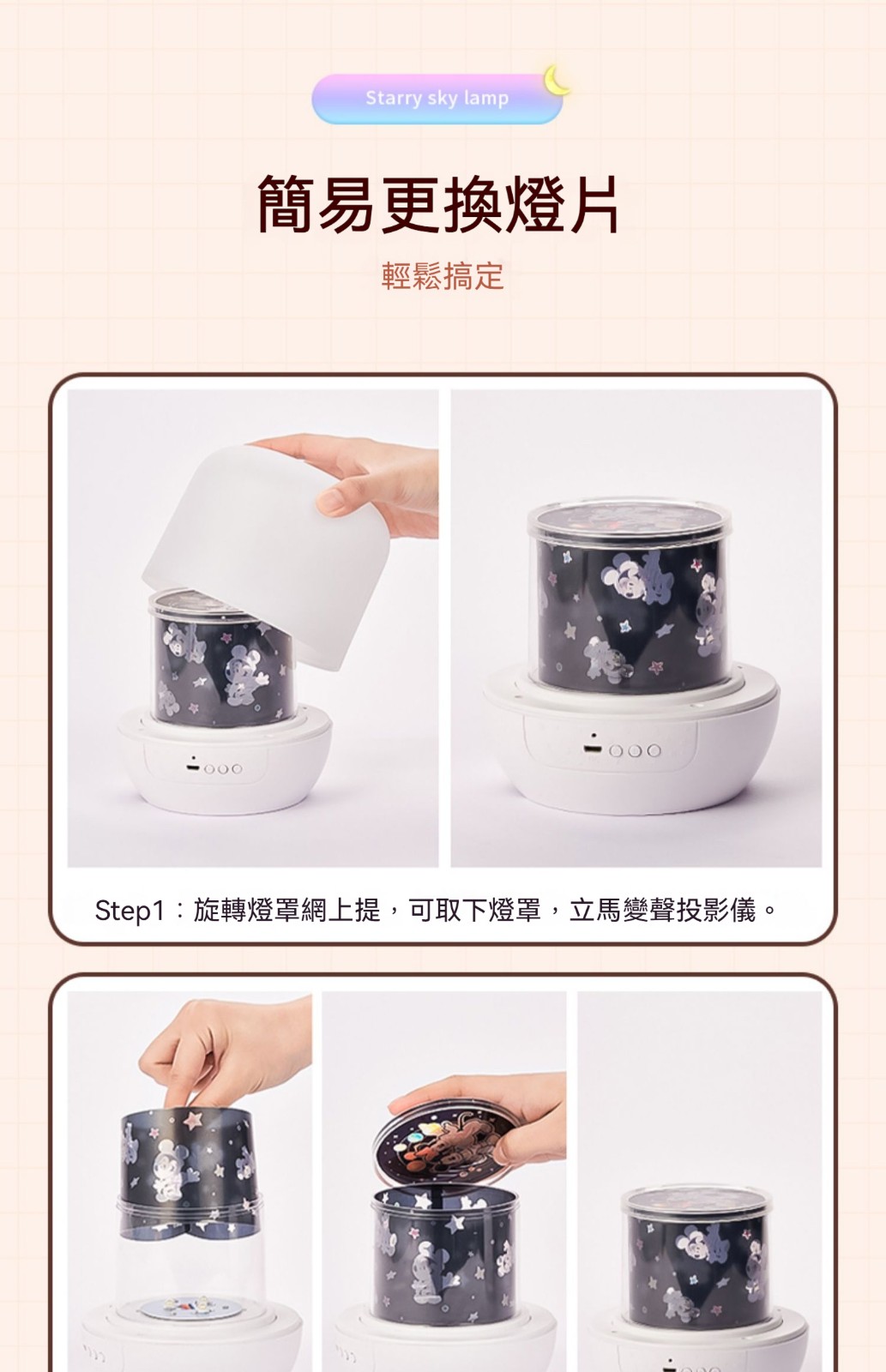 Starry sky lamp

簡易更換燈片

輕鬆搞定

Step1：旋轉燈罩網上提，可取下燈罩，立馬變聲投影儀。