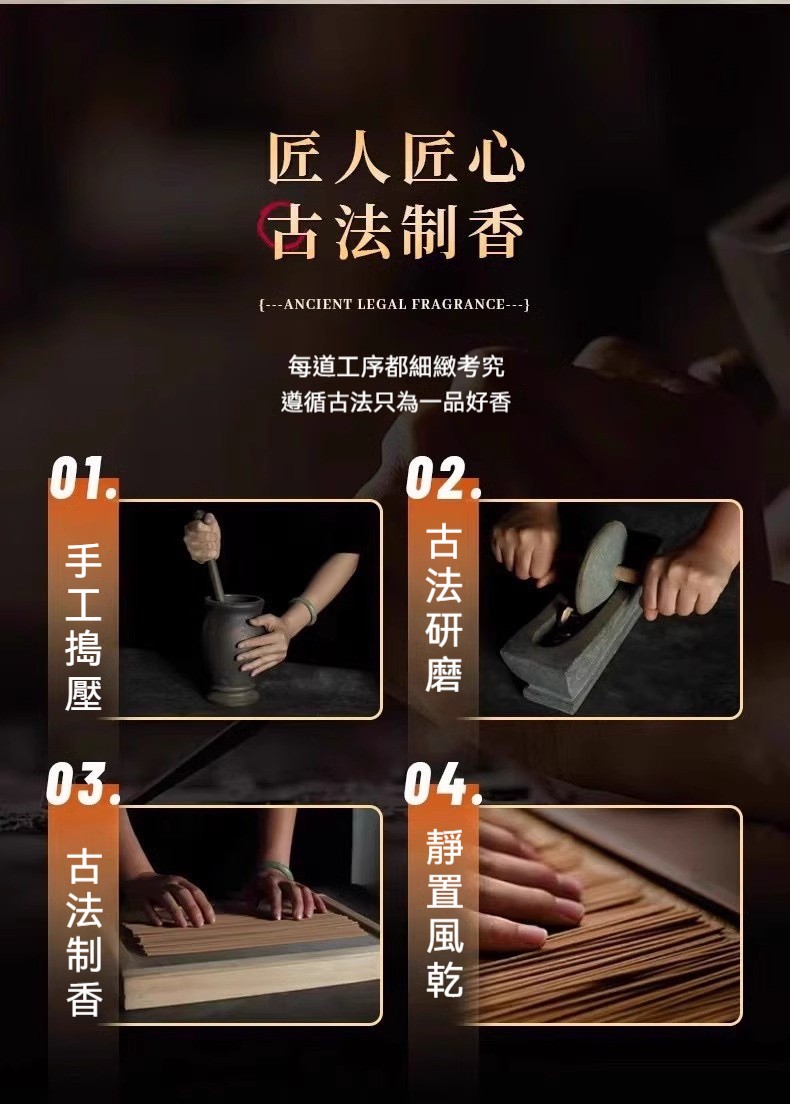 匠人匠心
古法制香

{---ANCIENT LEGAL FRAGRANCE---}

每道工序都細緻考究
遵循古法只為一品好香

01.
手工搗壓

02.
古法研磨

03.
古法制香

04.
靜置風乾