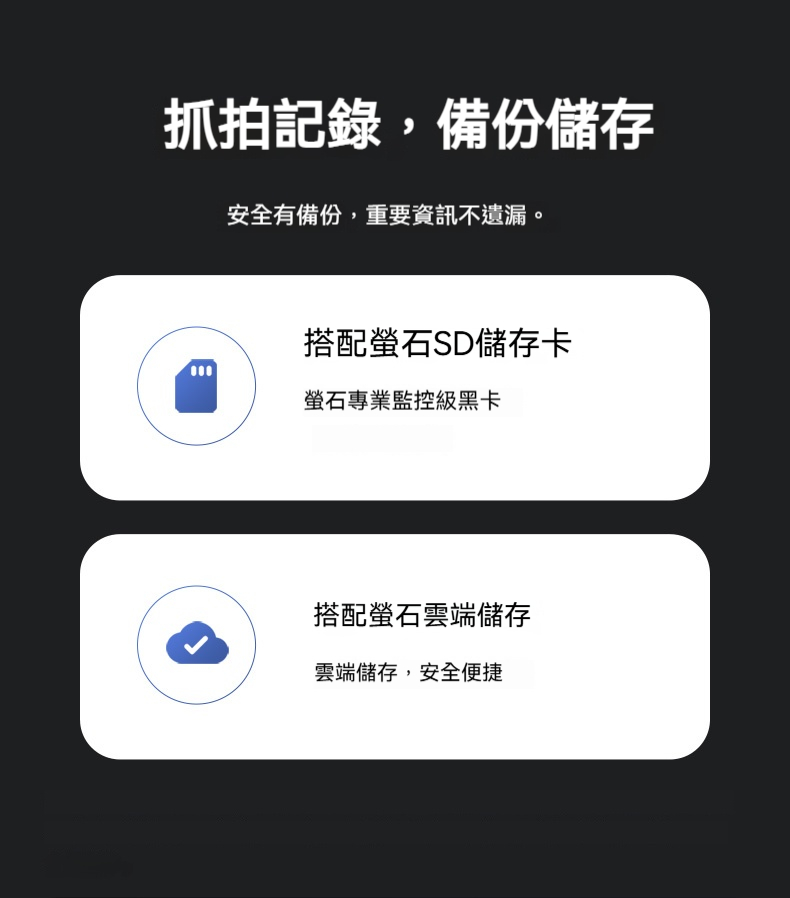 抓拍記錄，備份儲存

安全有備份，重要資訊不遺漏。

搭配螢石SD儲存卡

螢石專業監控級黑卡

搭配螢石雲端儲存

雲端儲存，安全便捷