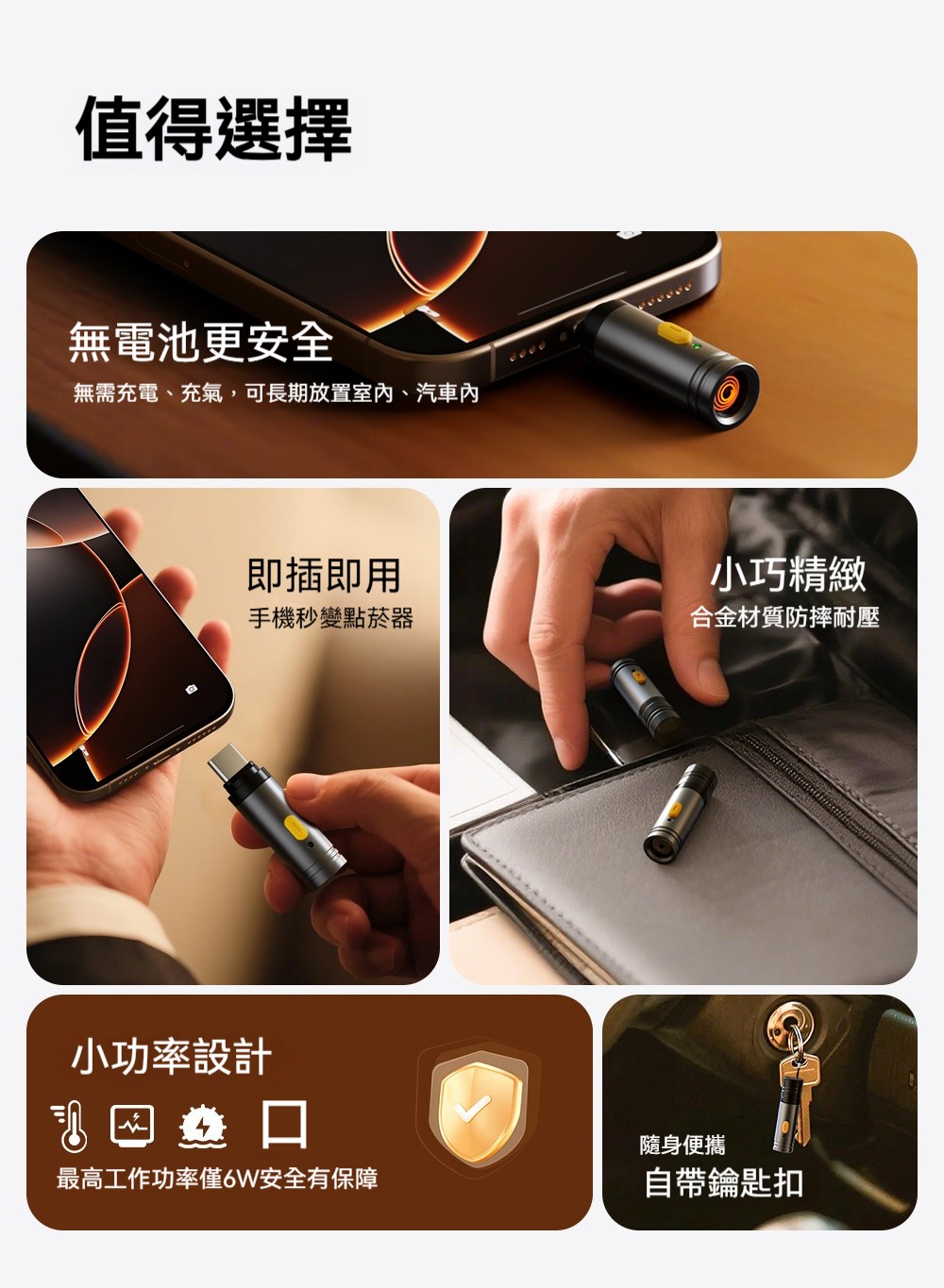 值得選擇

無電池更安全

無需充電、充氣，可長期放置室內、汽車內

即插即用

手機秒變點菸器

小巧精緻

合金材質防摔耐壓

小功率設計

最高工作功率僅6W安全有保障

隨身便攜

自帶鑰匙扣