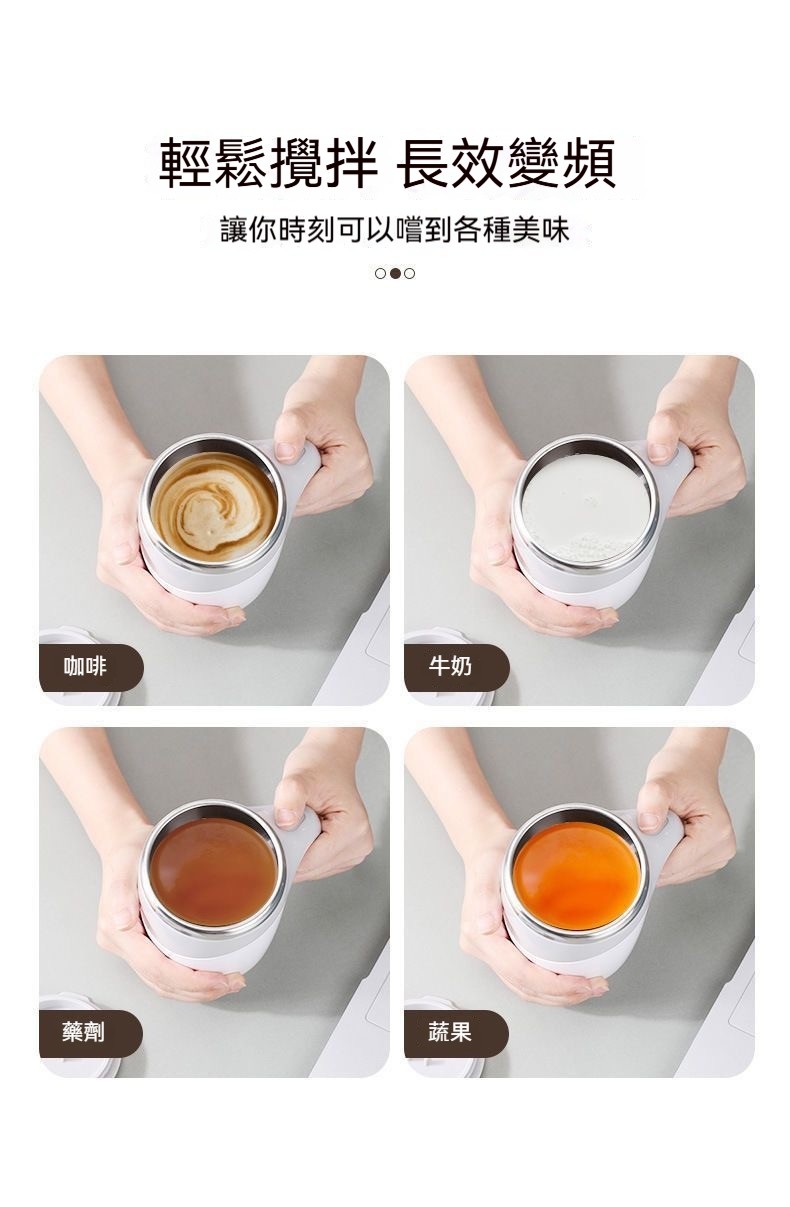 輕鬆攪拌 長效變頻

讓你時刻可以嚐到各種美味

咖啡

牛奶

藥劑

蔬果