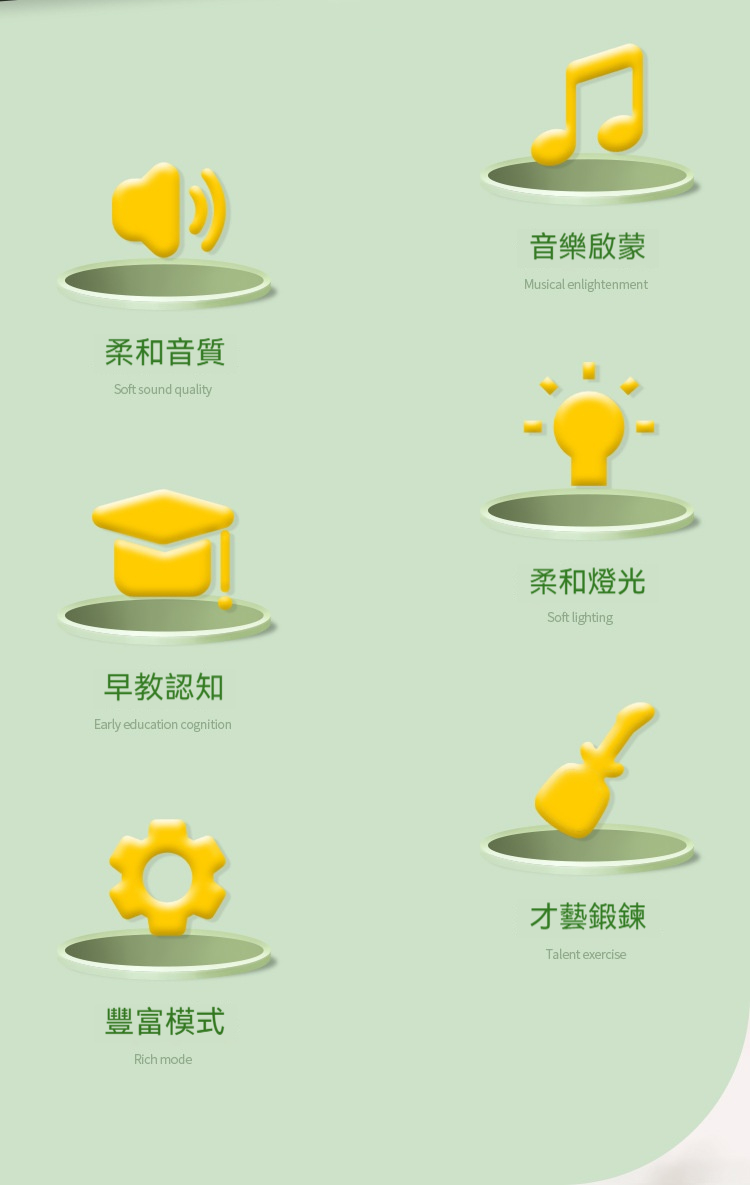 柔和音質
Soft sound quality

早教認知
Early education cognition

豐富模式
Rich mode

音樂啟蒙
Musical enlightenment

柔和燈光
Soft lighting

才藝鍛鍊
Talent exercise