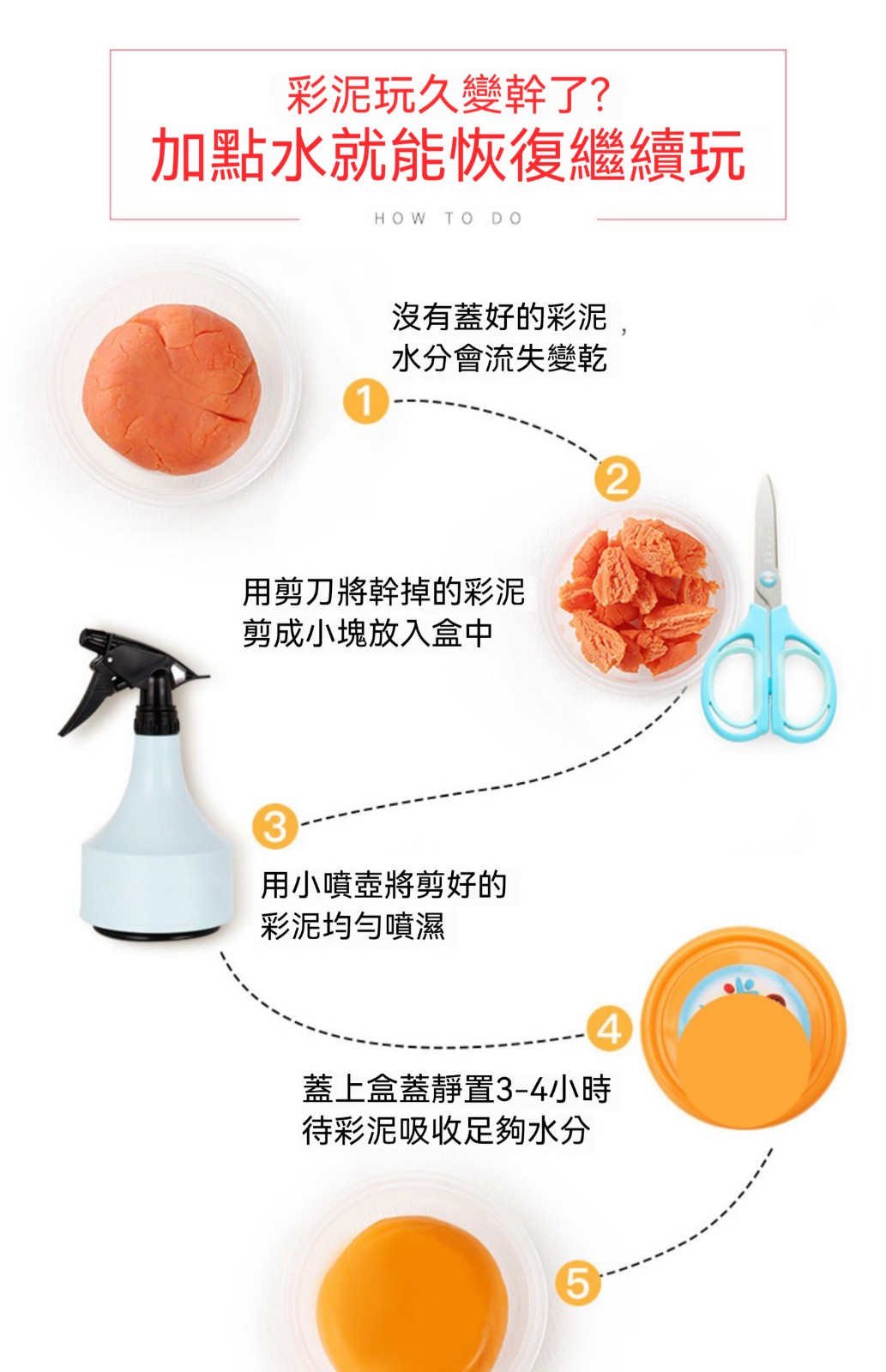 彩泥玩久變幹了?
加點水就能恢復繼續玩

HOW TO DO

沒有蓋好的彩泥，
水分會流失變乾

1

2

用剪刀將幹掉的彩泥
剪成小塊放入盒中

3

用小噴壺將剪好的
彩泥均勻噴濕

4

蓋上盒蓋靜置3-4小時
待彩泥吸收足夠水分

5