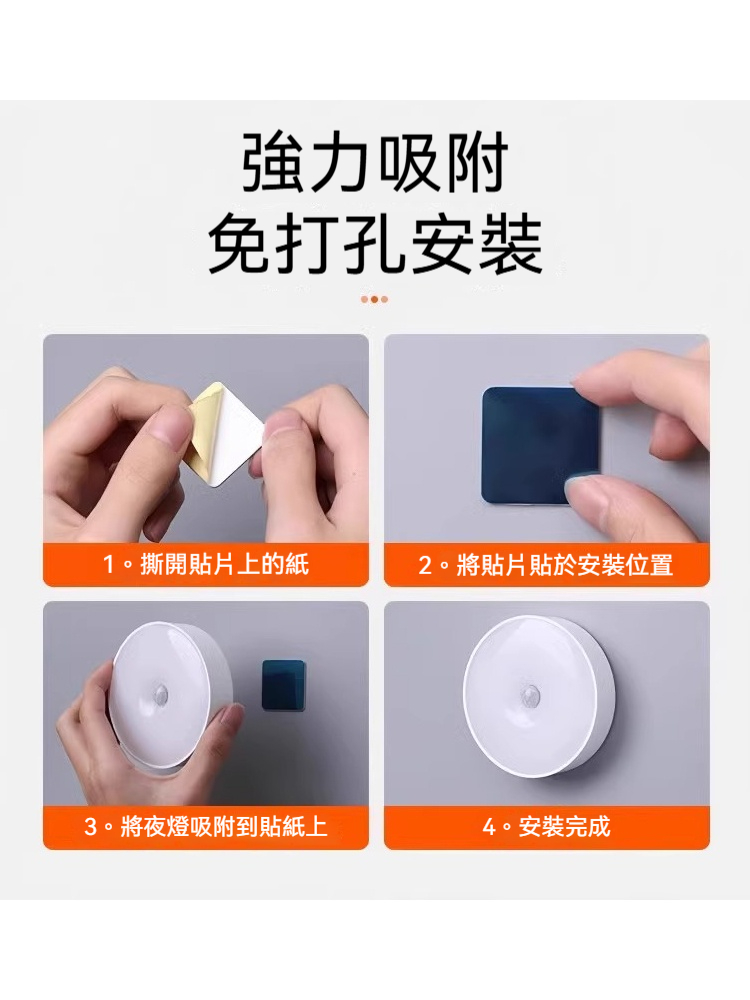 強力吸附
免打孔安裝

1。撕開貼片上的紙

2。將貼片貼於安裝位置

3。將夜燈吸附到貼紙上

4。安裝完成