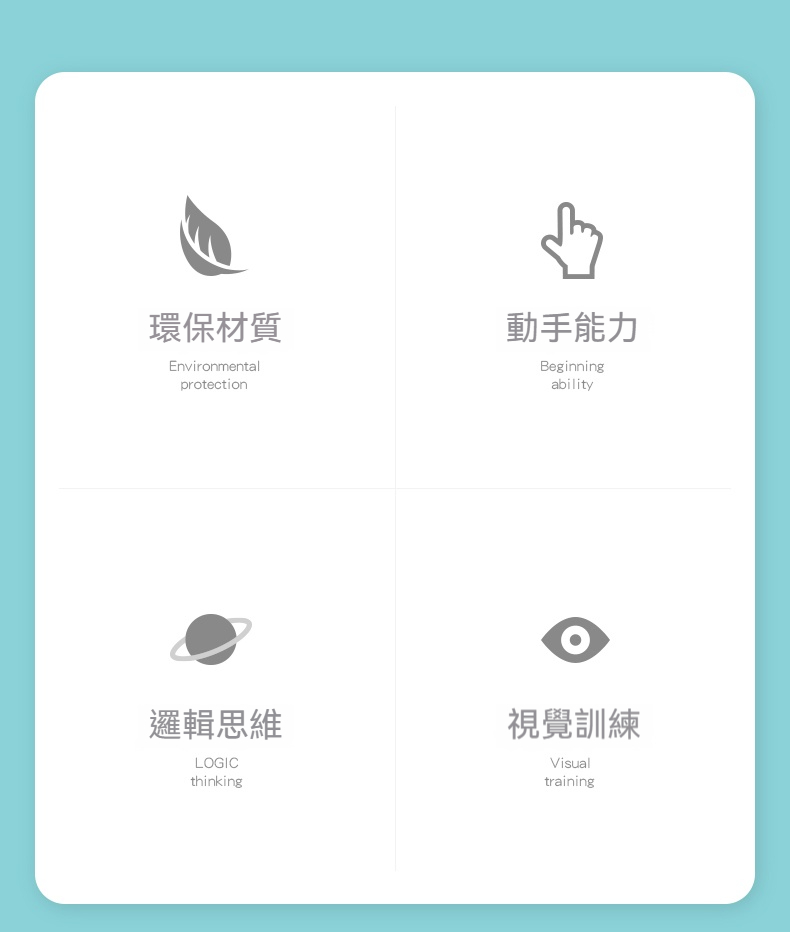 環保材質

Environmental
protection

動手能力

Beginning
ability

邏輯思維

LOGIC
thinking

視覺訓練

Visual
training