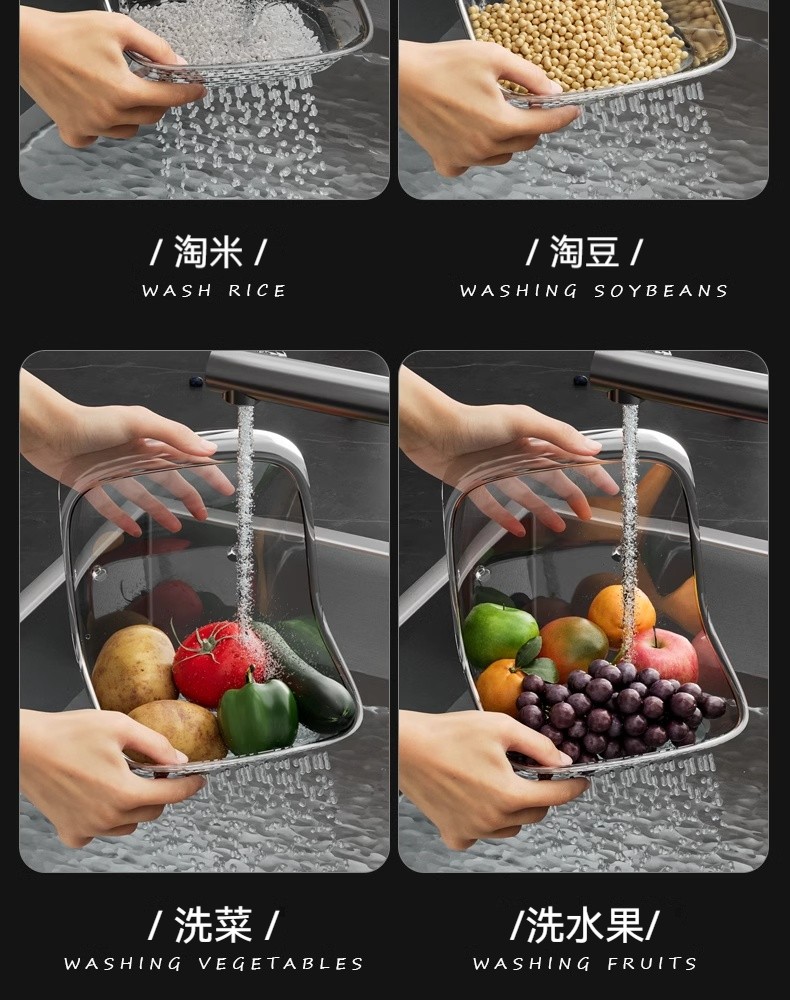 / 淘米 /
WASH RICE

/ 淘豆 /
WASHING SOYBEANS

/ 洗菜 /
WASHING VEGETABLES

/洗水果/
WASHING FRUITS