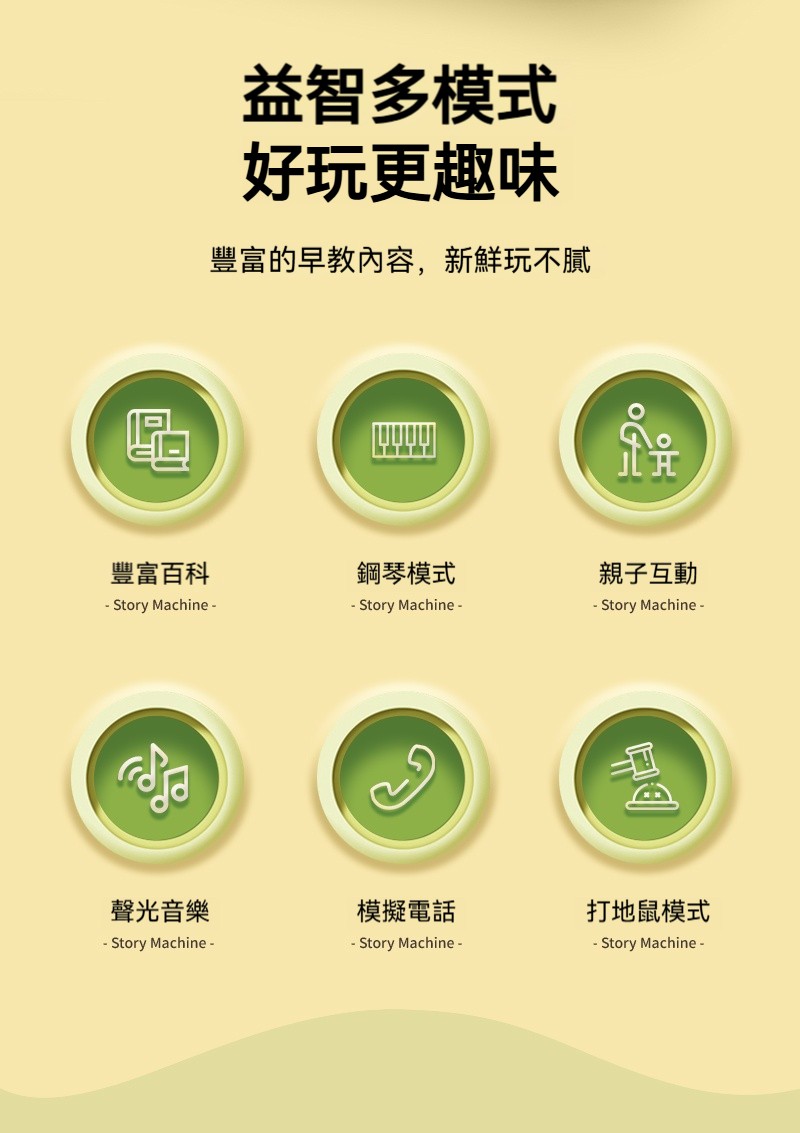 益智多模式
好玩更趣味

豐富的早教內容，新鮮玩不膩

豐富百科
- Story Machine -

鋼琴模式
- Story Machine -

親子互動
- Story Machine -

聲光音樂
- Story Machine -

模擬電話
- Story Machine -

打地鼠模式
- Story Machine -