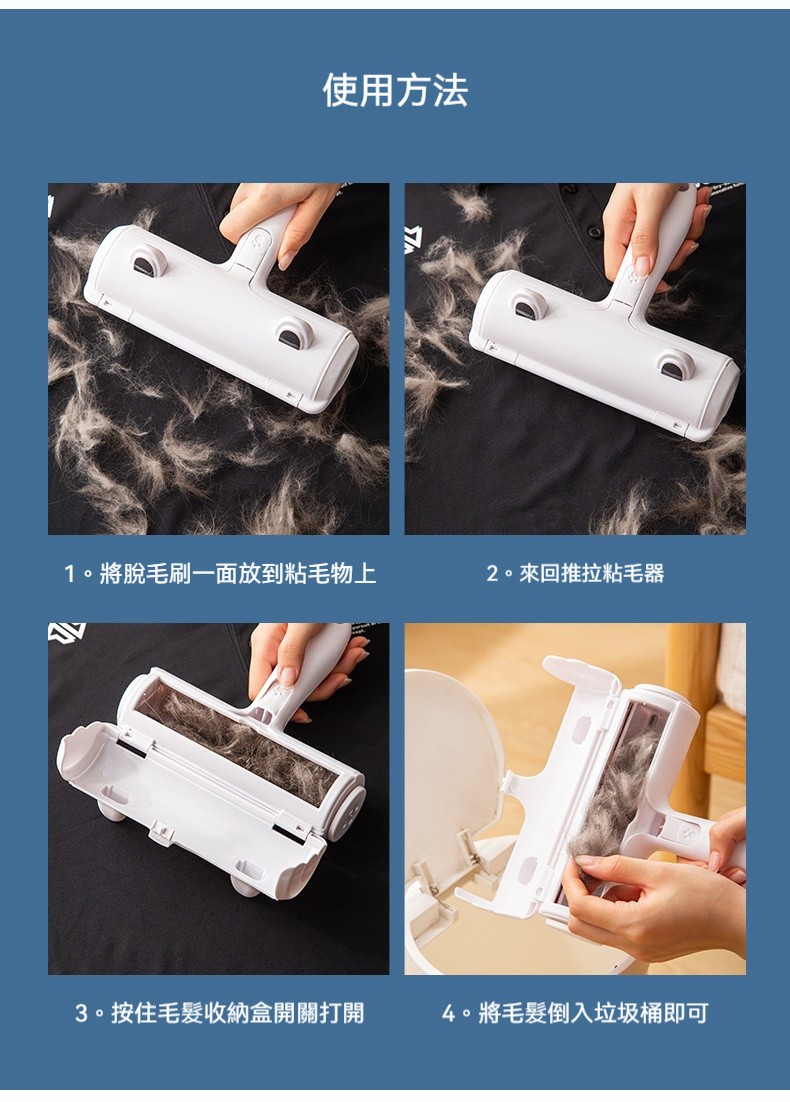 使用方法

1。將脫毛刷一面放到粘毛物上

2。來回推拉粘毛器

3。按住毛髮收納盒開關打開

4。將毛髮倒入垃圾桶即可