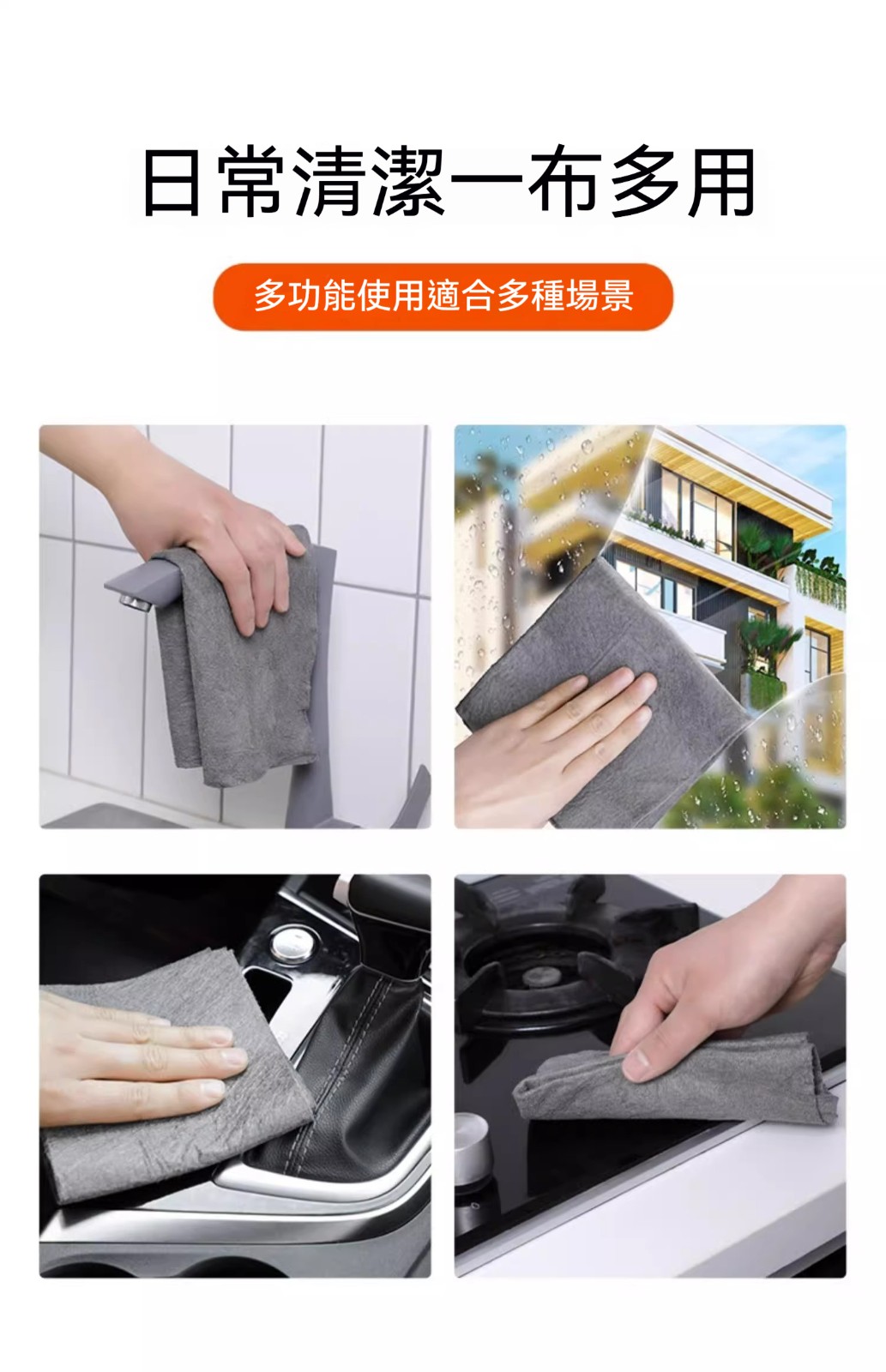 日常清潔一布多用

多功能使用適合多種場景