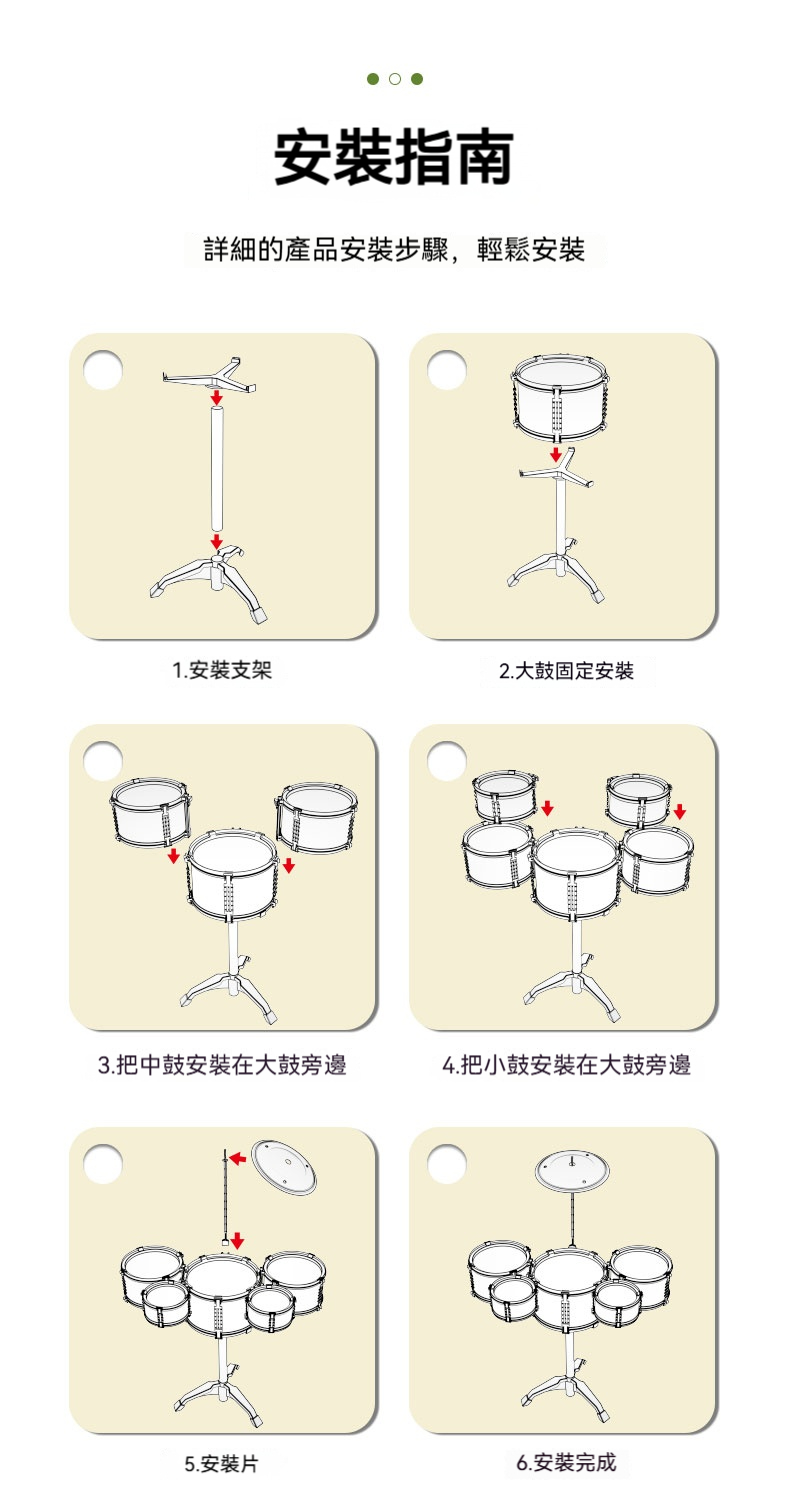 安裝指南

詳細的產品安裝步驟，輕鬆安裝

1.安裝支架

2.大鼓固定安裝

3.把中鼓安裝在大鼓旁邊

4.把小鼓安裝在大鼓旁邊

5.安裝片

6.安裝完成