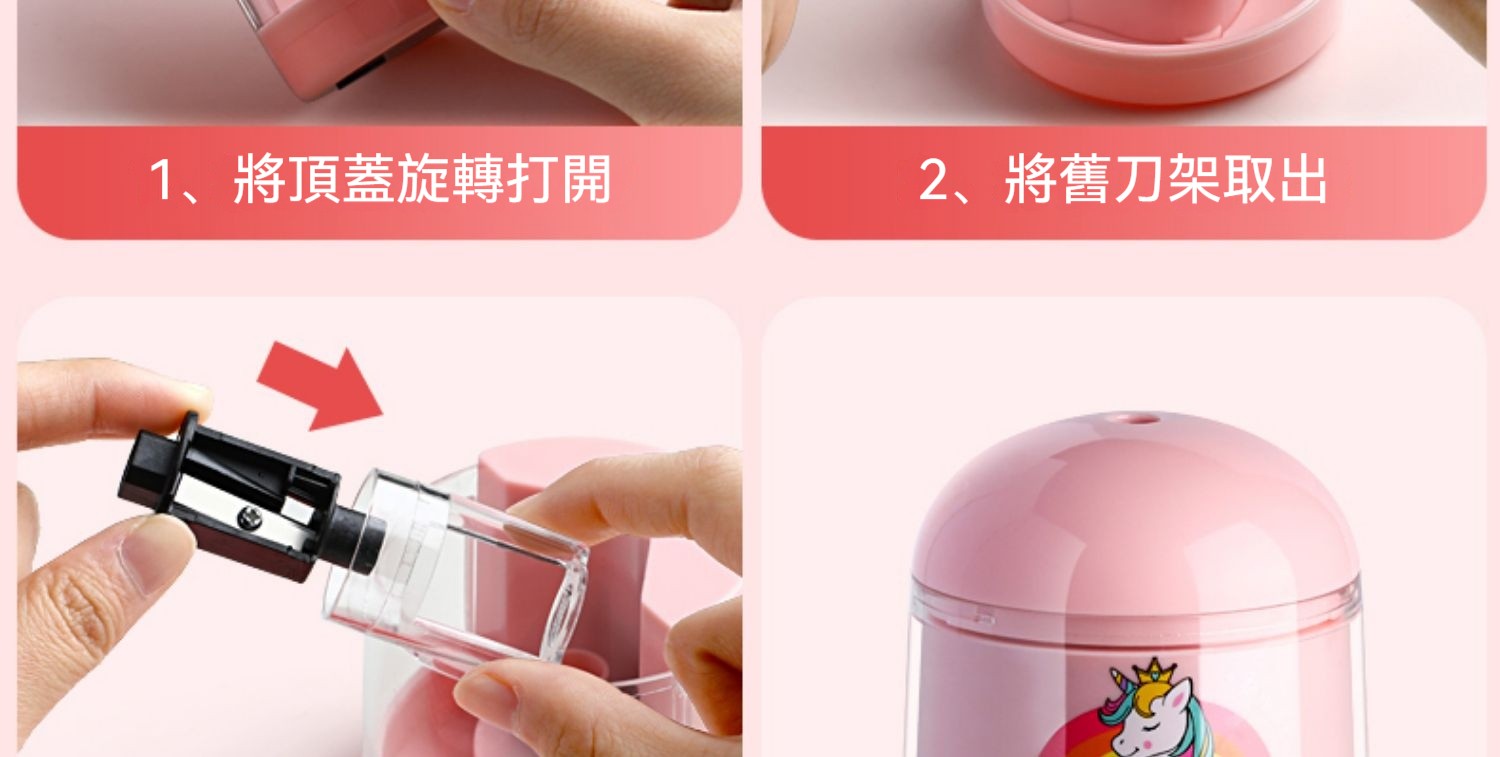 1、將頂蓋旋轉打開

2、將舊刀架取出