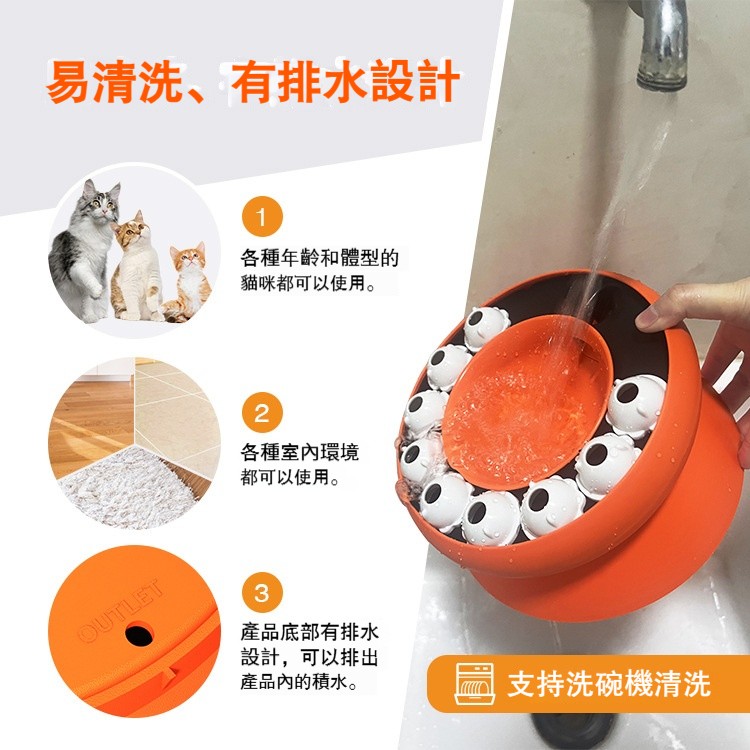 易清洗、有排水設計

1
各種年齡和體型的貓咪都可以使用。

2
各種室內環境都可以使用。

OUTLET

3
產品底部有排水設計，可以排出產品內的積水。

支持洗碗機清洗