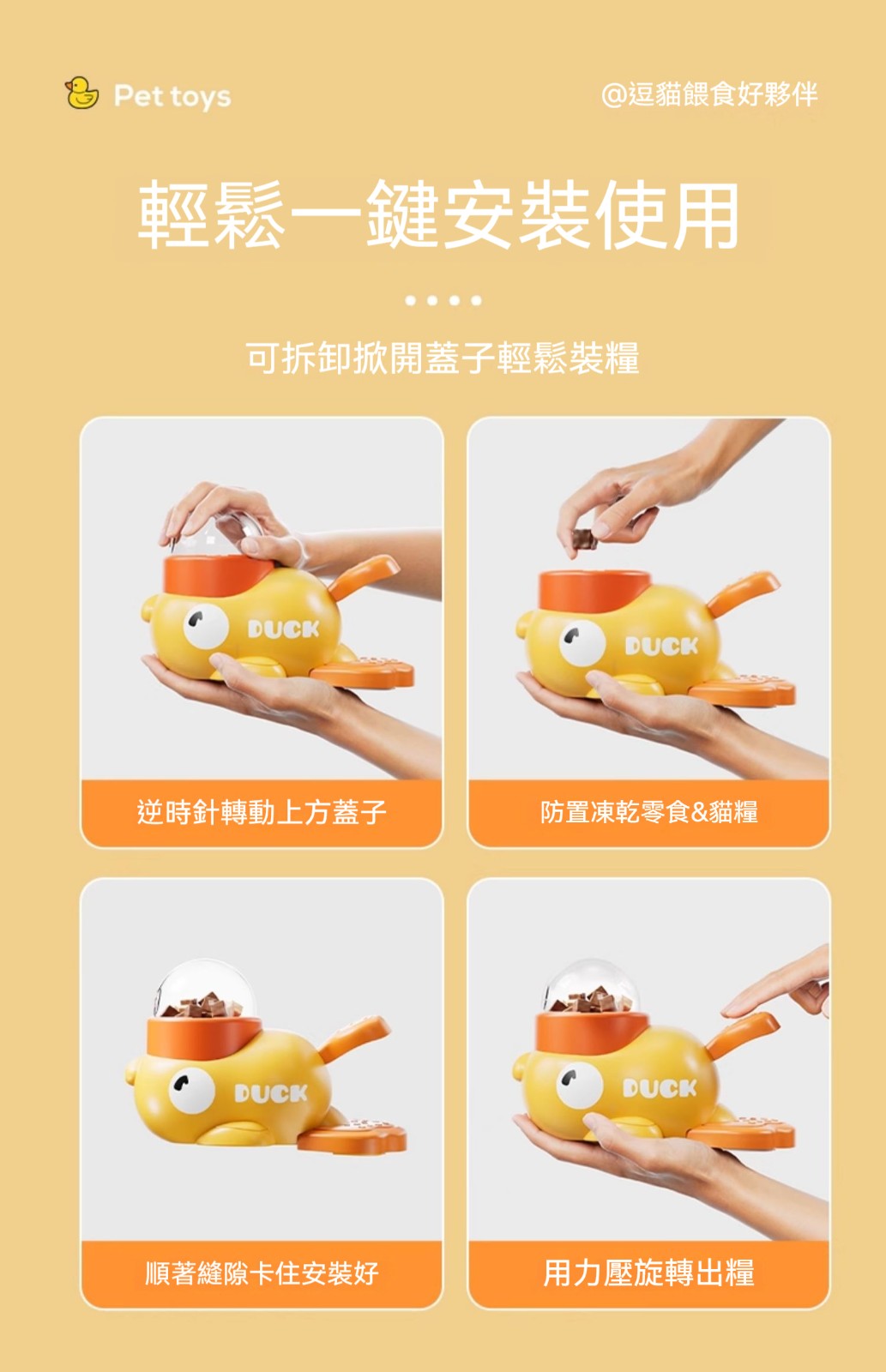 Pet toys

@逗貓餵食好夥伴

輕鬆一鍵安裝使用

可拆卸掀開蓋子輕鬆裝糧

DUCK

逆時針轉動上方蓋子

DUCK

防置凍乾零食&貓糧

DUCK

順著縫隙卡住安裝好

DUCK

用力壓旋轉出糧