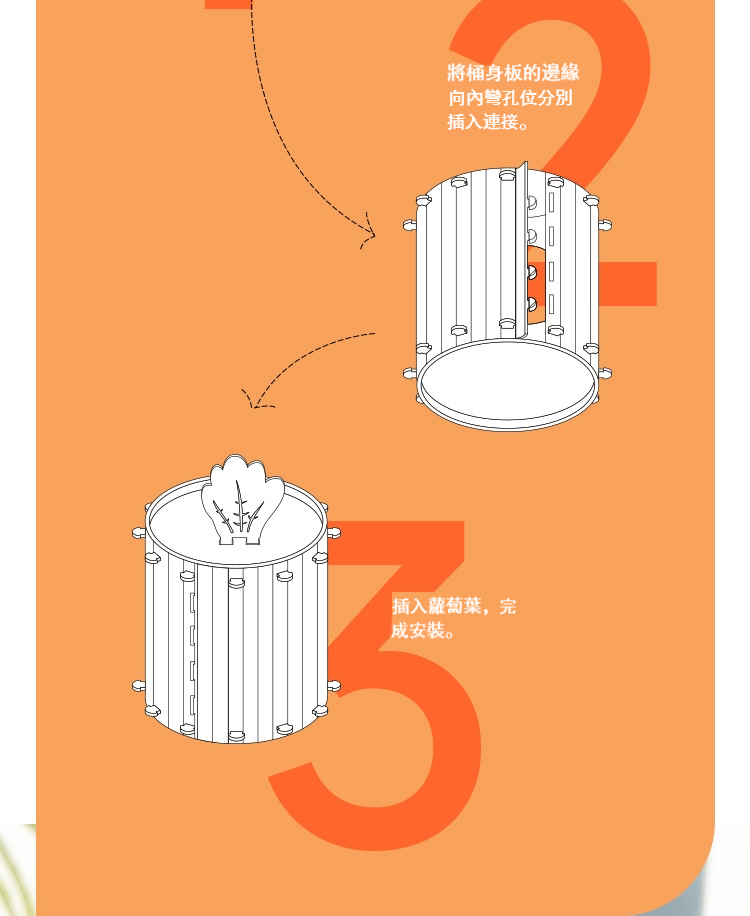 2

將桶身板的邊緣向內彎孔位分別插入連接。

3

插入蘿蔔葉，完成安裝。