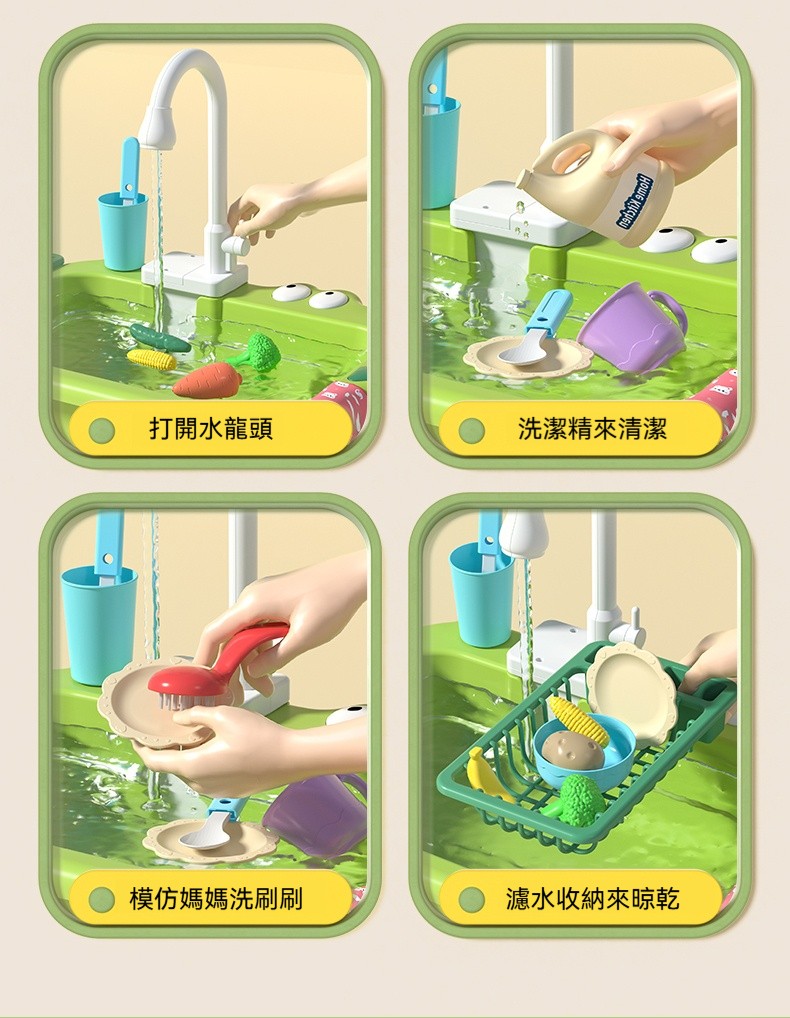 打開水龍頭

Home Kitchen

洗潔精來清潔

模仿媽媽洗刷刷

濾水收納來晾乾