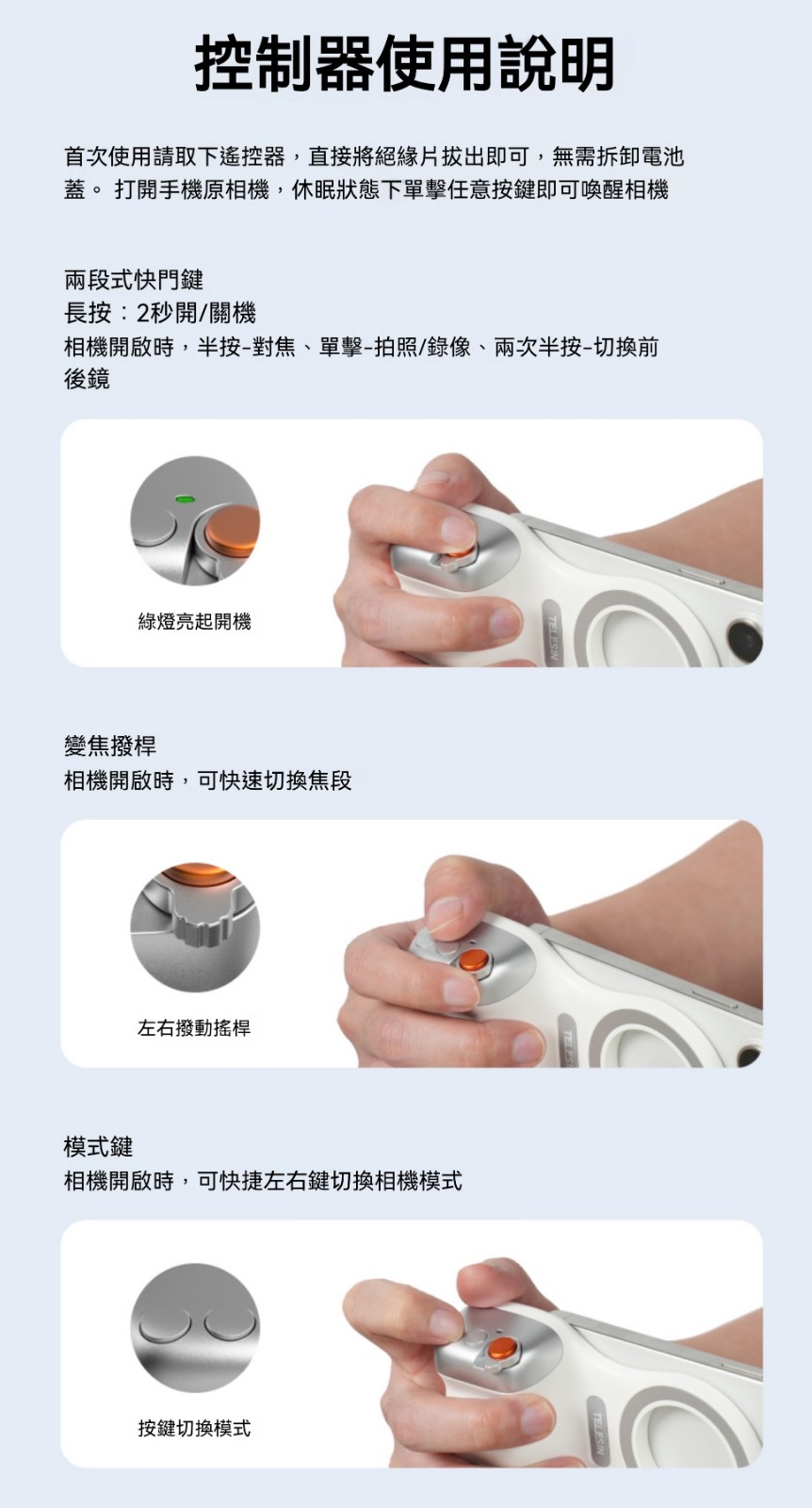 控制器使用說明

首次使用請取下遙控器，直接將絕緣片拔出即可，無需拆卸電池蓋。 打開手機原相機，休眠狀態下單擊任意按鍵即可喚醒相機

兩段式快門鍵
長按：2秒開/關機
相機開啟時，半按-對焦、單擊-拍照/錄像、兩次半按-切換前後鏡

綠燈亮起開機

TELESIN

變焦撥桿
相機開啟時，可快速切換焦段

左右撥動搖桿

TELESIN

模式鍵
相機開啟時，可快捷左右鍵切換相機模式

按鍵切換模式

TELESIN