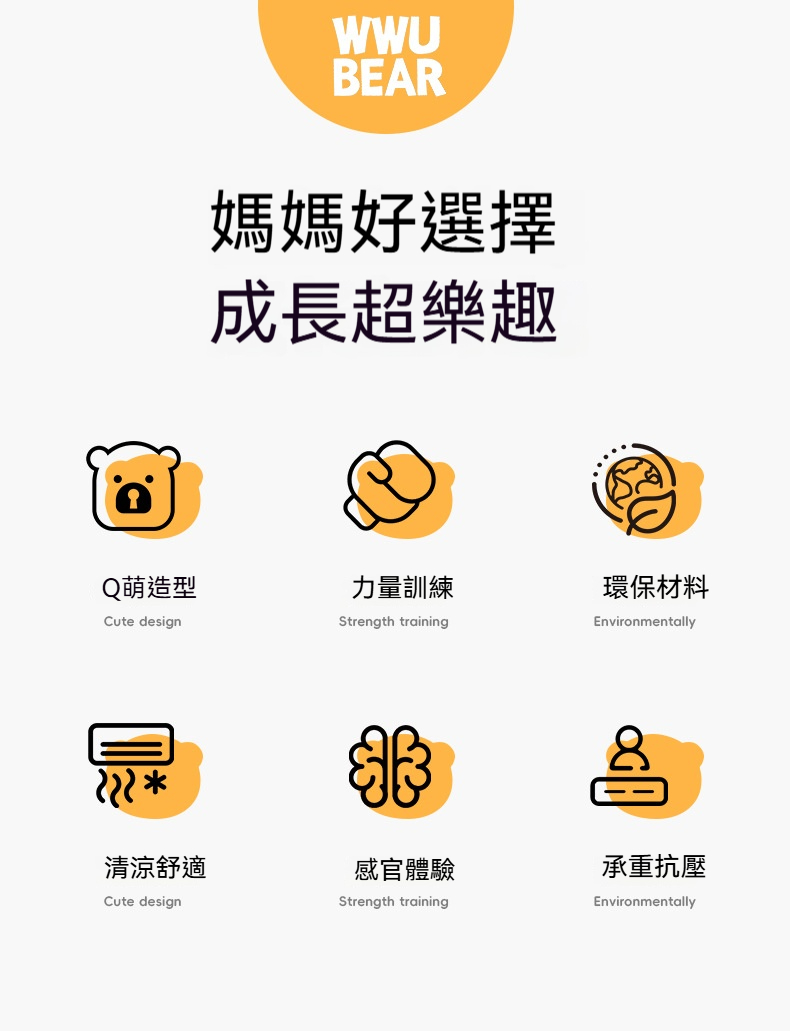 WWU
BEAR

媽媽好選擇
成長超樂趣

Q萌造型
Cute design

力量訓練
Strength training

環保材料
Environmentally

清涼舒適
Cute design

感官體驗
Strength training

承重抗壓
Environmentally