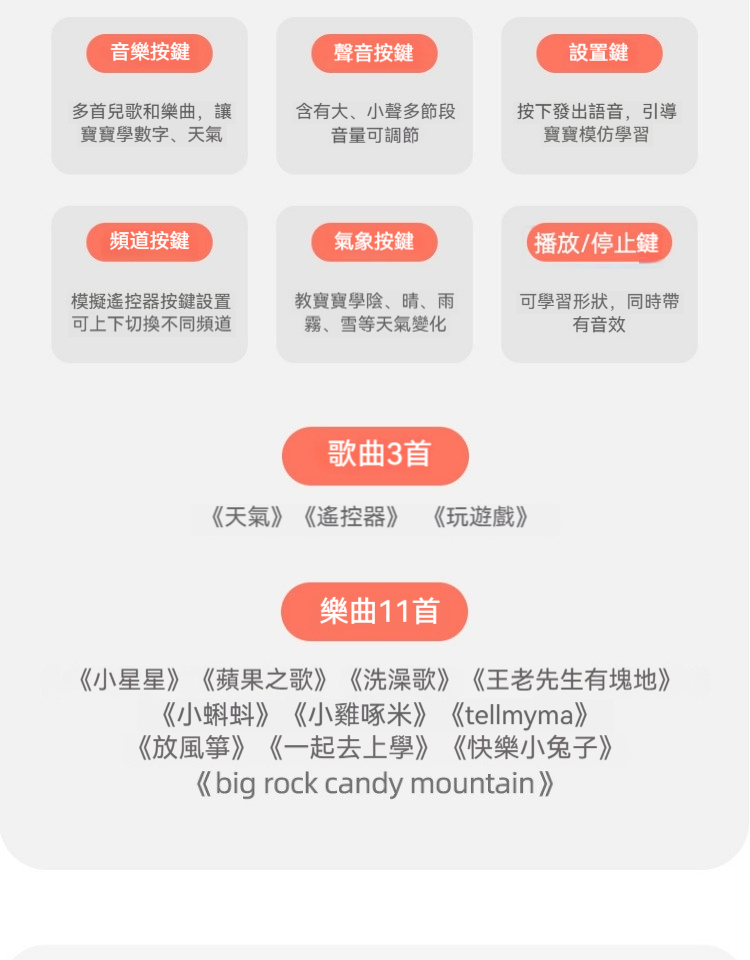 音樂按鍵

多首兒歌和樂曲，讓寶寶學數字、天氣

聲音按鍵

含有大、小聲多節段音量可調節

設置鍵

按下發出語音，引導寶寶模仿學習

頻道按鍵

模擬遙控器按鍵設置可上下切換不同頻道

氣象按鍵

教寶寶學陰、晴、雨霧、雪等天氣變化

播放/停止鍵

可學習形狀，同時帶有音效

歌曲3首

《天氣》《遙控器》 《玩遊戲》

樂曲11首

《小星星》《蘋果之歌》《洗澡歌》《王老先生有塊地》
《小蝌蚪》《小雞啄米》《tellmyma》
《放風箏》《一起去上學》《快樂小兔子》
《big rock candy mountain》