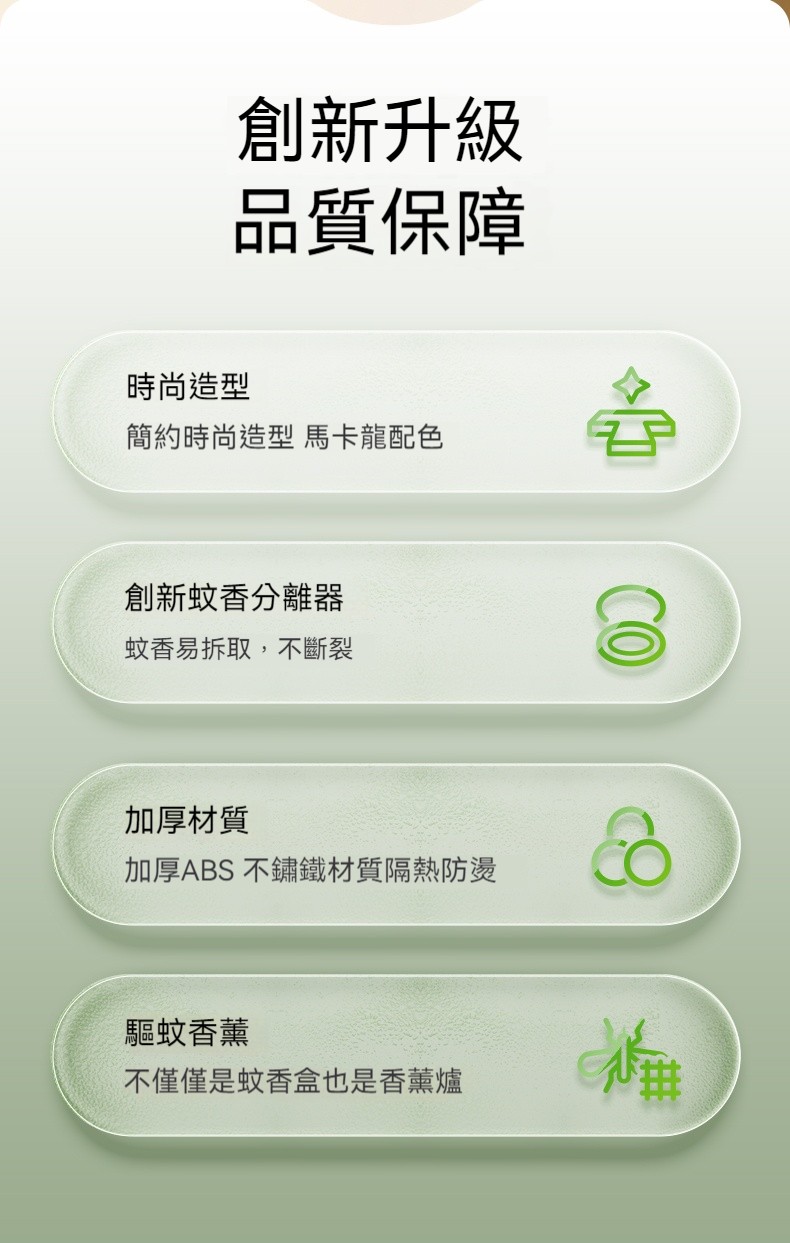 創新升級
品質保障

時尚造型
簡約時尚造型 馬卡龍配色

創新蚊香分離器
蚊香易拆取，不斷裂

加厚材質
加厚ABS 不鏽鐵材質隔熱防燙

驅蚊香薰
不僅僅是蚊香盒也是香薰爐