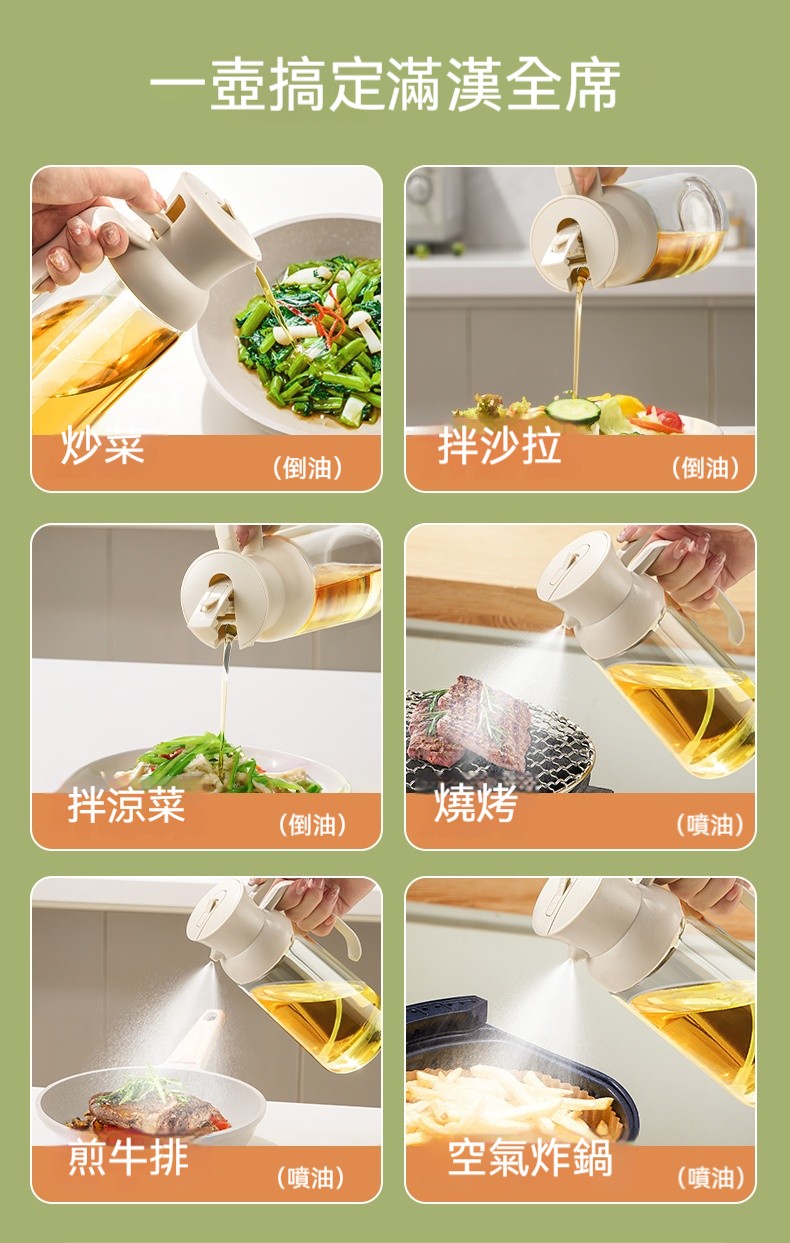 一壺搞定滿漢全席

炒菜
（倒油）

拌沙拉
（倒油）

拌涼菜
（倒油）

燒烤
（噴油）

煎牛排
（噴油）

空氣炸鍋
（噴油）