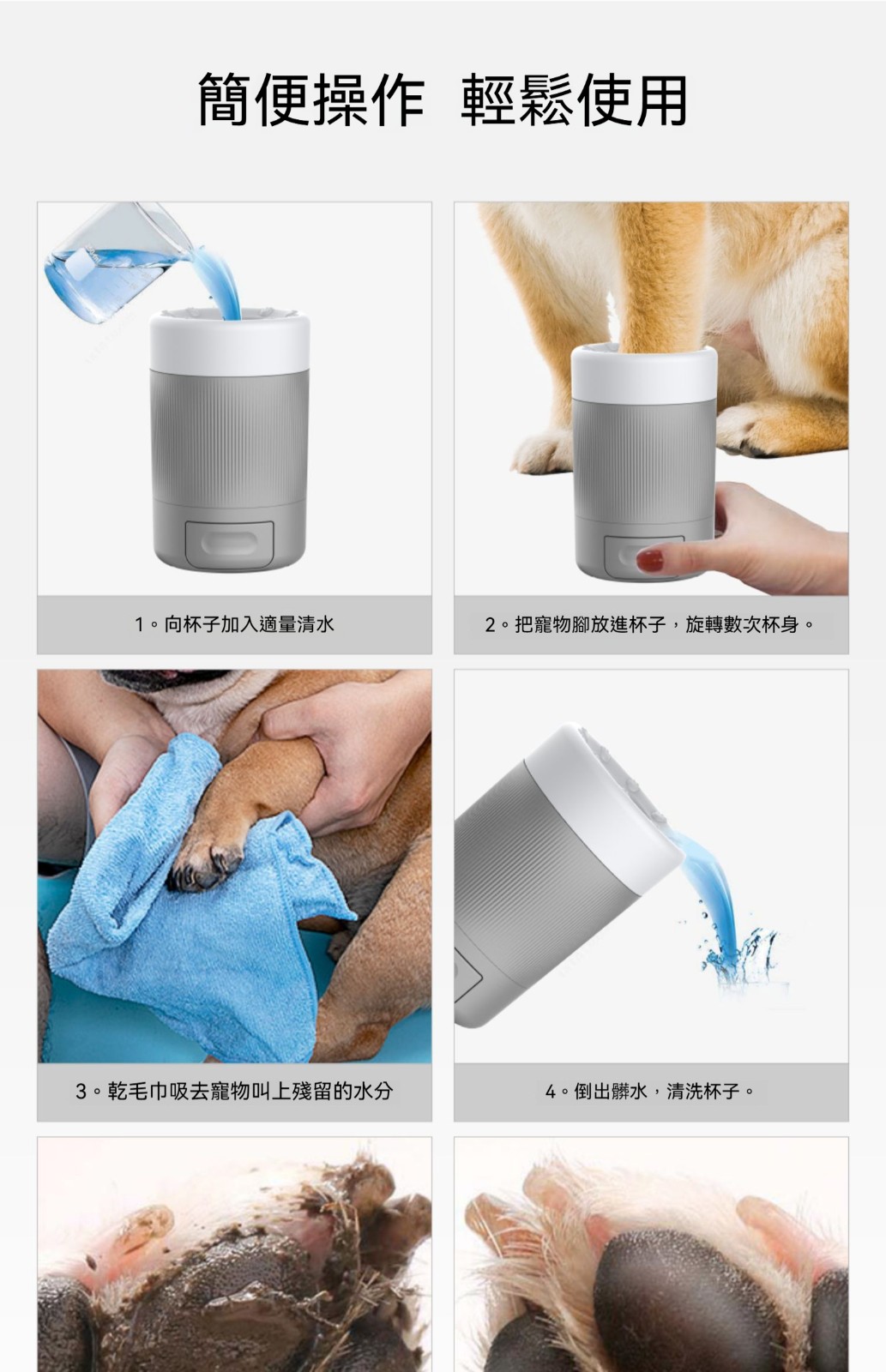 簡便操作 輕鬆使用

1。向杯子加入適量清水

2。把寵物腳放進杯子，旋轉數次杯身。

3。乾毛巾吸去寵物叫上殘留的水分

4。倒出髒水，清洗杯子。