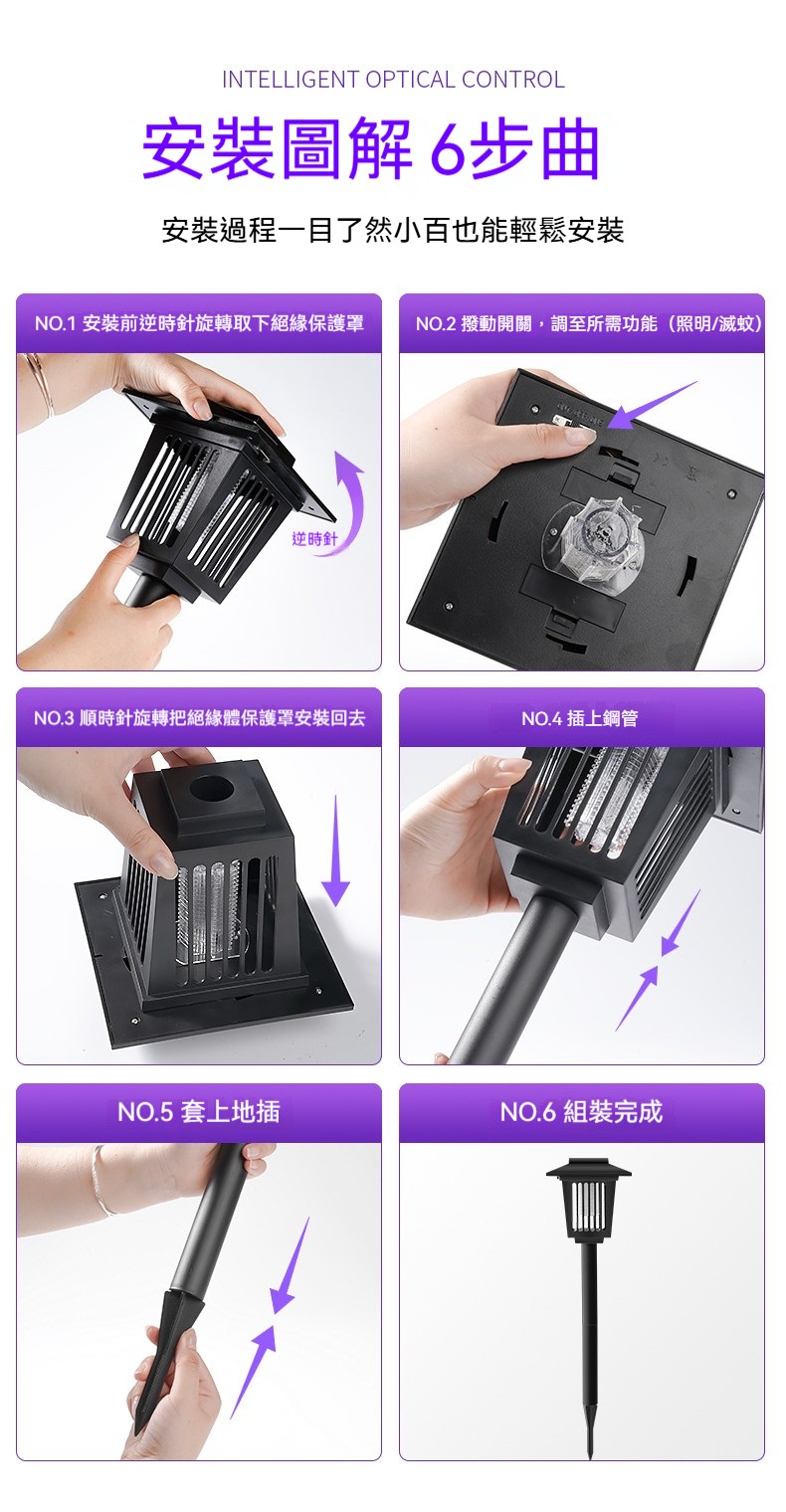 INTELLIGENT OPTICAL CONTROL

安裝圖解 6步曲

安裝過程一目了然小百也能輕鬆安裝

NO.1 安裝前逆時針旋轉取下絕緣保護罩

逆時針

NO.2 撥動開關，調至所需功能（照明/滅蚊）

NO.3 順時針旋轉把絕緣體保護罩安裝回去

NO.4 插上鋼管

NO.5 套上地插

NO.6 組裝完成