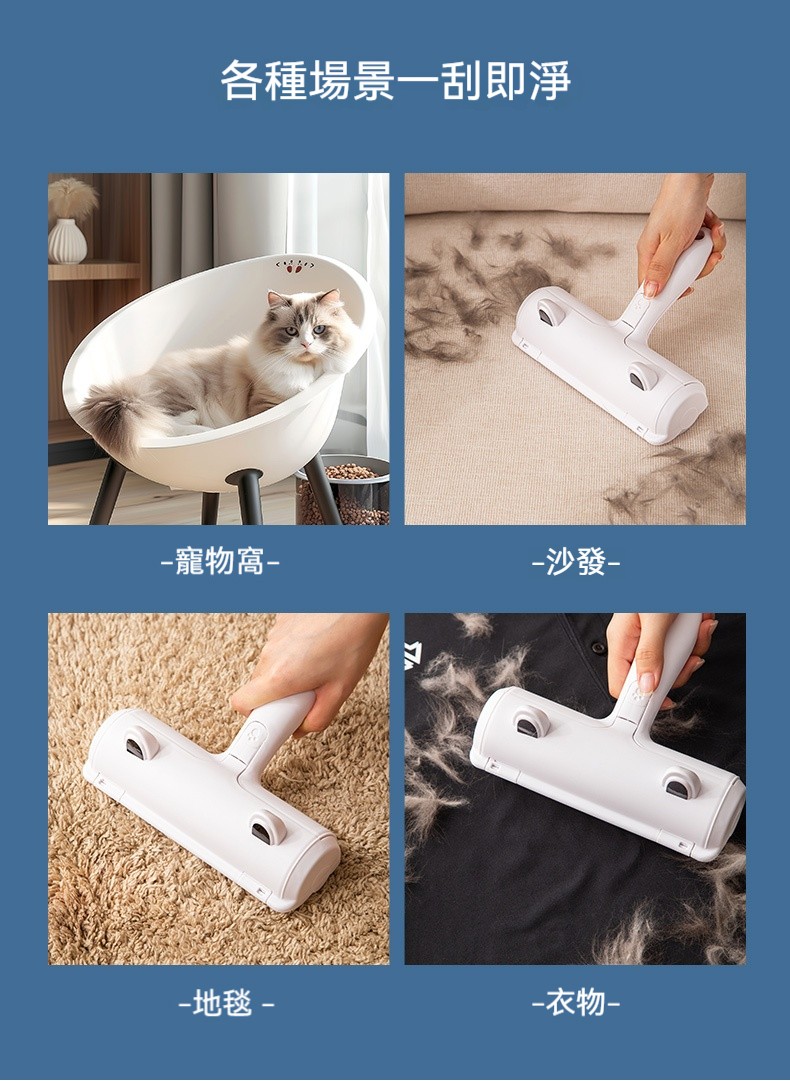 各種場景一刮即淨

-寵物窩-

-沙發-

-地毯 -

-衣物-