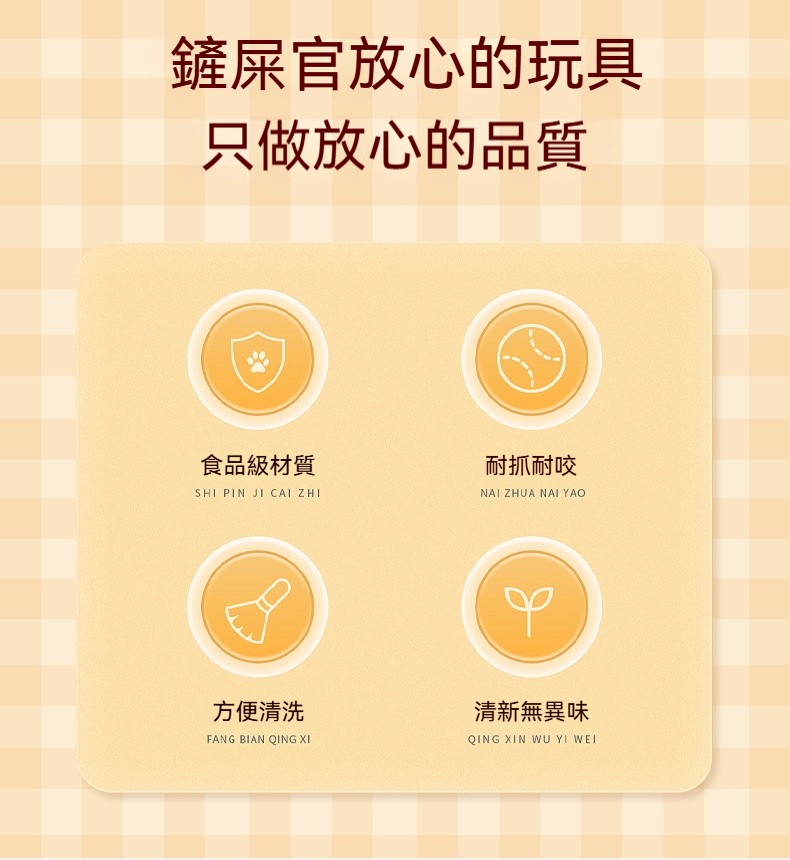 鏟屎官放心的玩具
只做放心的品質

食品級材質
SHI PIN JI CAI ZHI

耐抓耐咬
NAI ZHUA NAI YAO

方便清洗
FANG BIAN QING XI

清新無異味
QING XIN WU YI WEI