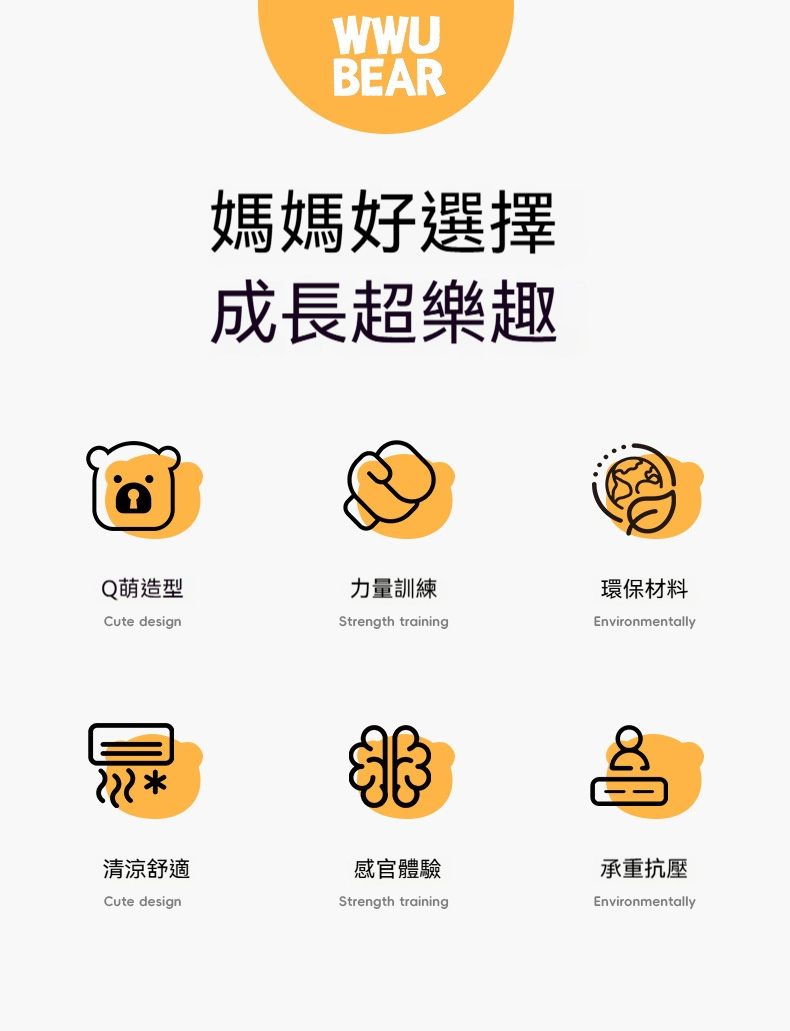 WWU
BEAR

媽媽好選擇
成長超樂趣

Q萌造型
Cute design

力量訓練
Strength training

環保材料
Environmentally

清涼舒適
Cute design

感官體驗
Strength training

承重抗壓
Environmentally