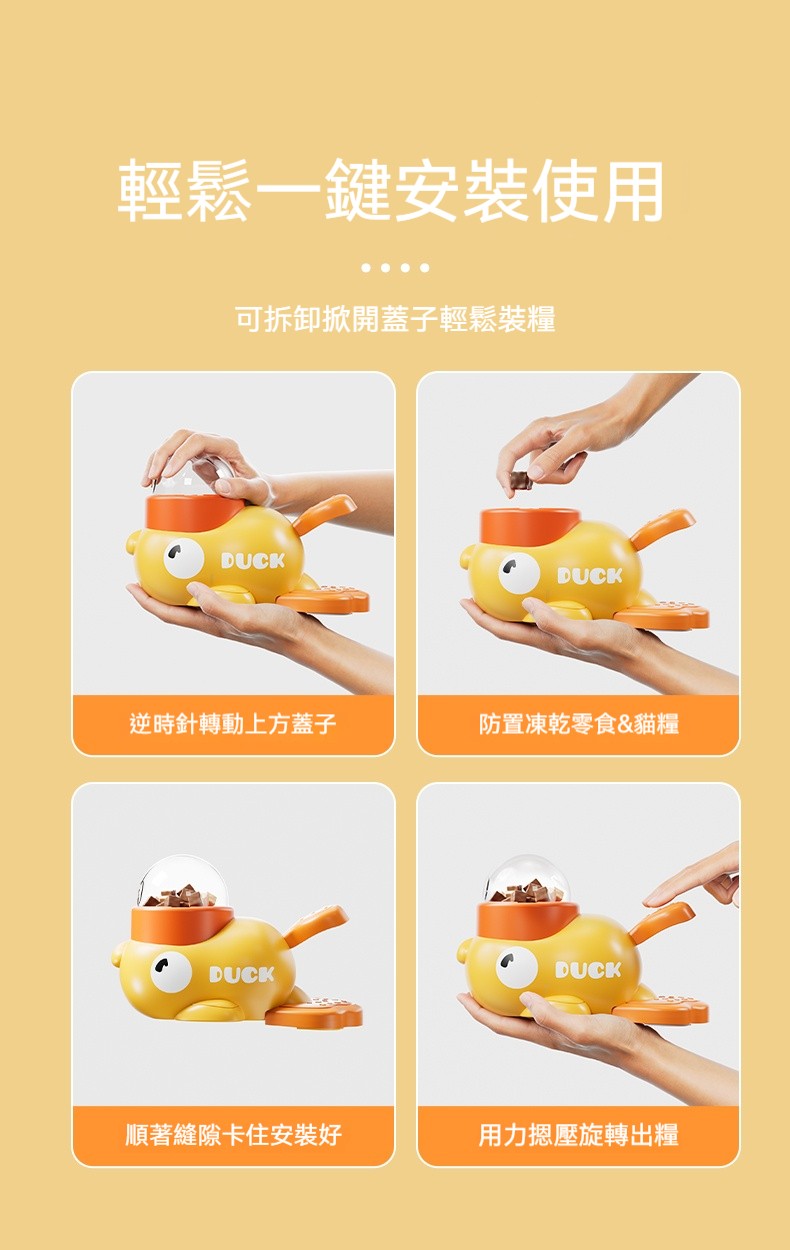 輕鬆一鍵安裝使用

可拆卸掀開蓋子輕鬆裝糧

DUCK

逆時針轉動上方蓋子

DUCK

防置凍乾零食&貓糧

DUCK

順著縫隙卡住安裝好

DUCK

用力摁壓旋轉出糧