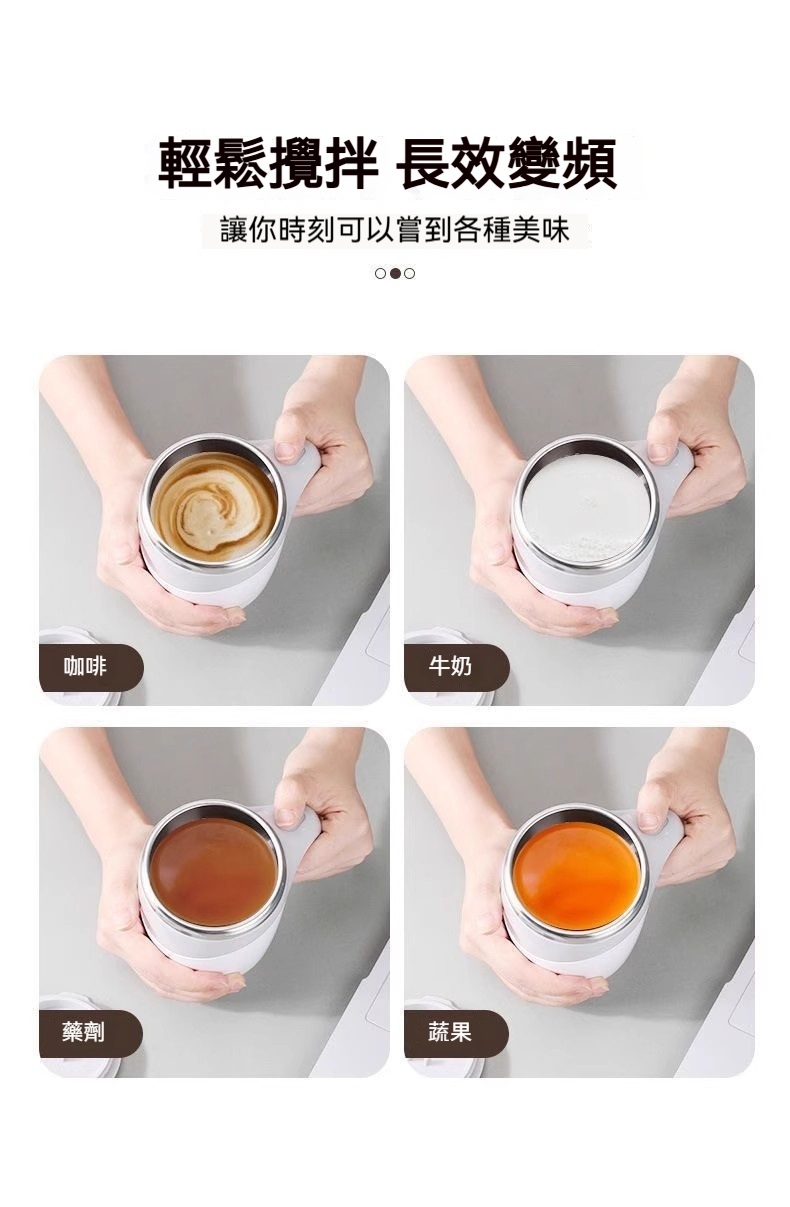 輕鬆攪拌 長效變頻

讓你時刻可以嘗到各種美味

咖啡

牛奶

藥劑

蔬果