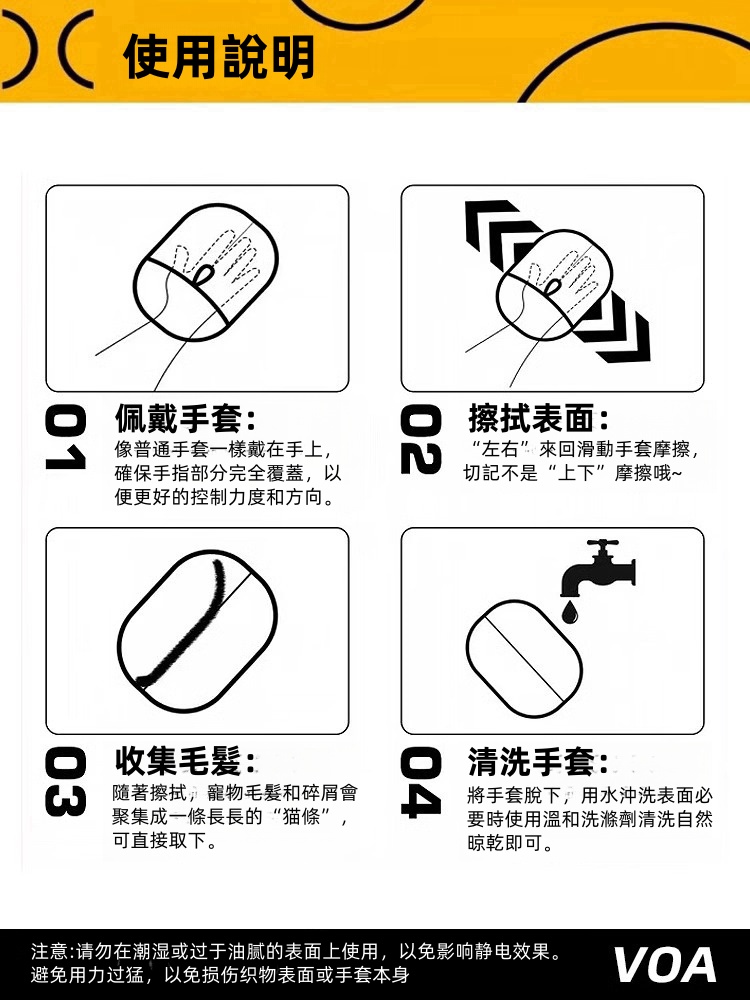 使用說明

01 佩戴手套:
像普通手套一樣戴在手上，確保手指部分完全覆蓋，以便更好的控制力度和方向。

02 擦拭表面:
“左右”來回滑動手套摩擦，切記不是“上下”摩擦哦~

03 收集毛髮:
隨著擦拭，寵物毛髮和碎屑會聚集成一條長長的“猫條”，可直接取下。

04 清洗手套:
將手套脫下，用水沖洗表面必要時使用溫和洗滌劑清洗自然晾乾即可。

注意:请勿在潮湿或过于油腻的表面上使用，以免影响静电效果。避免用力过猛，以免损伤织物表面或手套本身

VOA