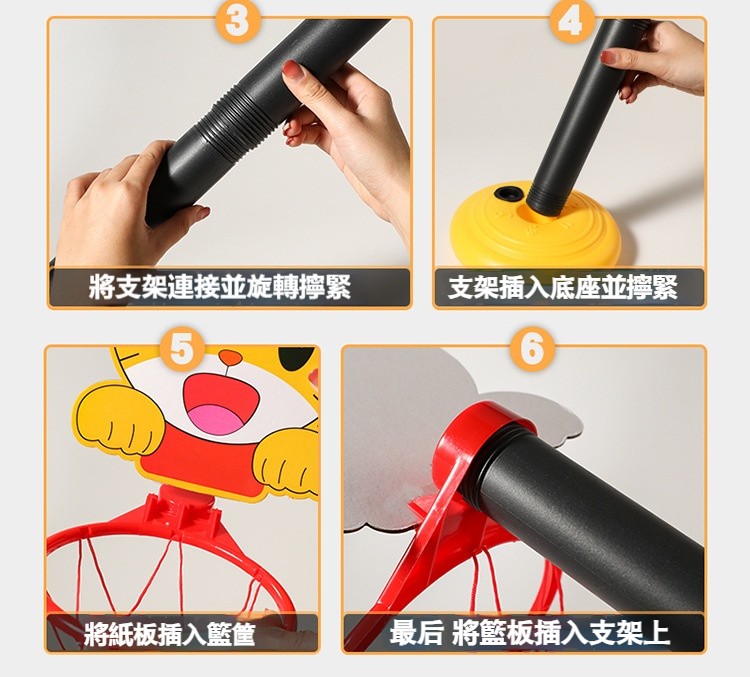 3

將支架連接並旋轉擰緊

4

支架插入底座並擰緊

5

將紙板插入籃筐

6

最后 將籃板插入支架上