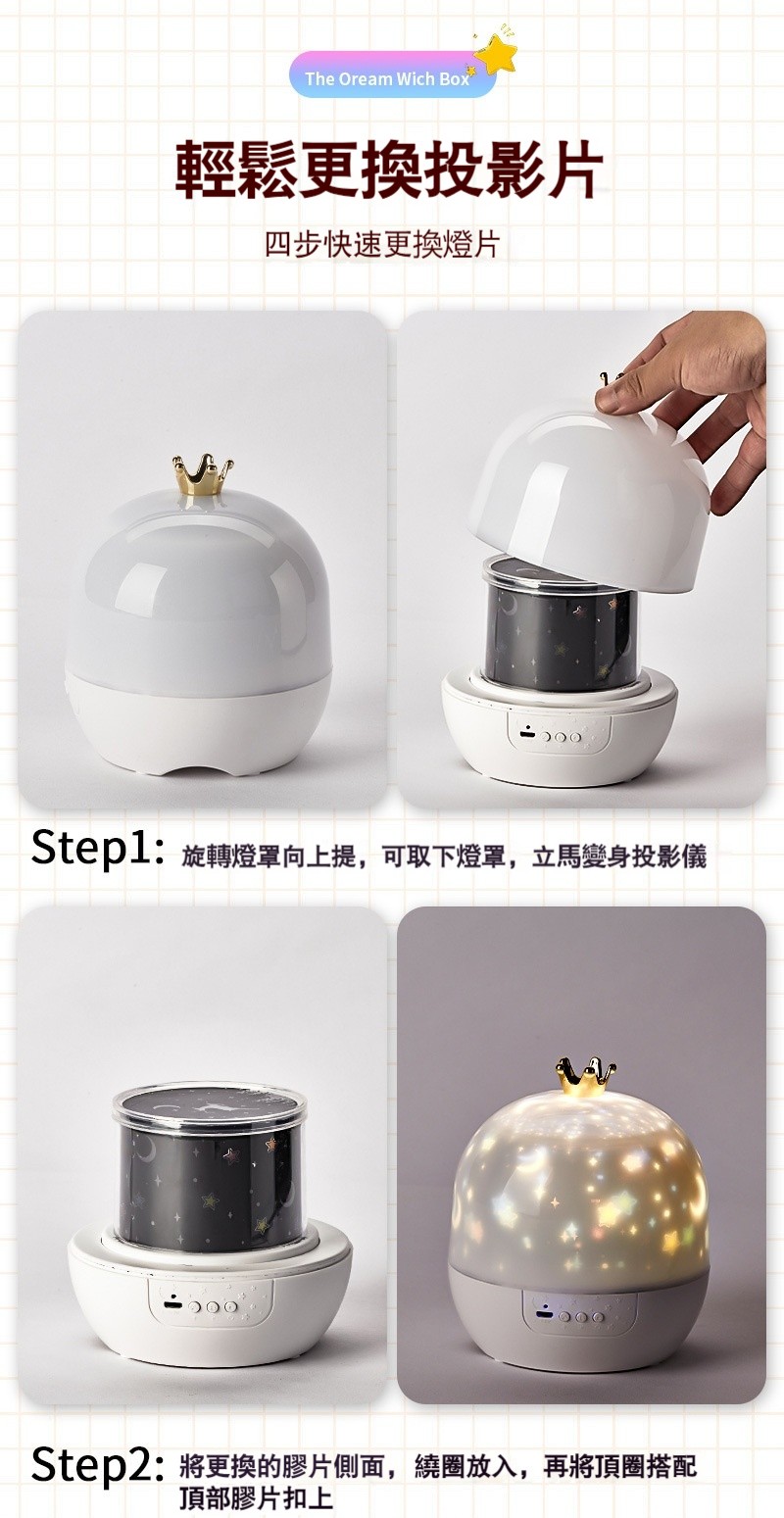 The Oream Wich Box

輕鬆更換投影片

四步快速更換燈片

Step1: 旋轉燈罩向上提，可取下燈罩，立馬變身投影儀

Step2: 將更換的膠片側面，繞圈放入，再將頂圈搭配頂部膠片扣上