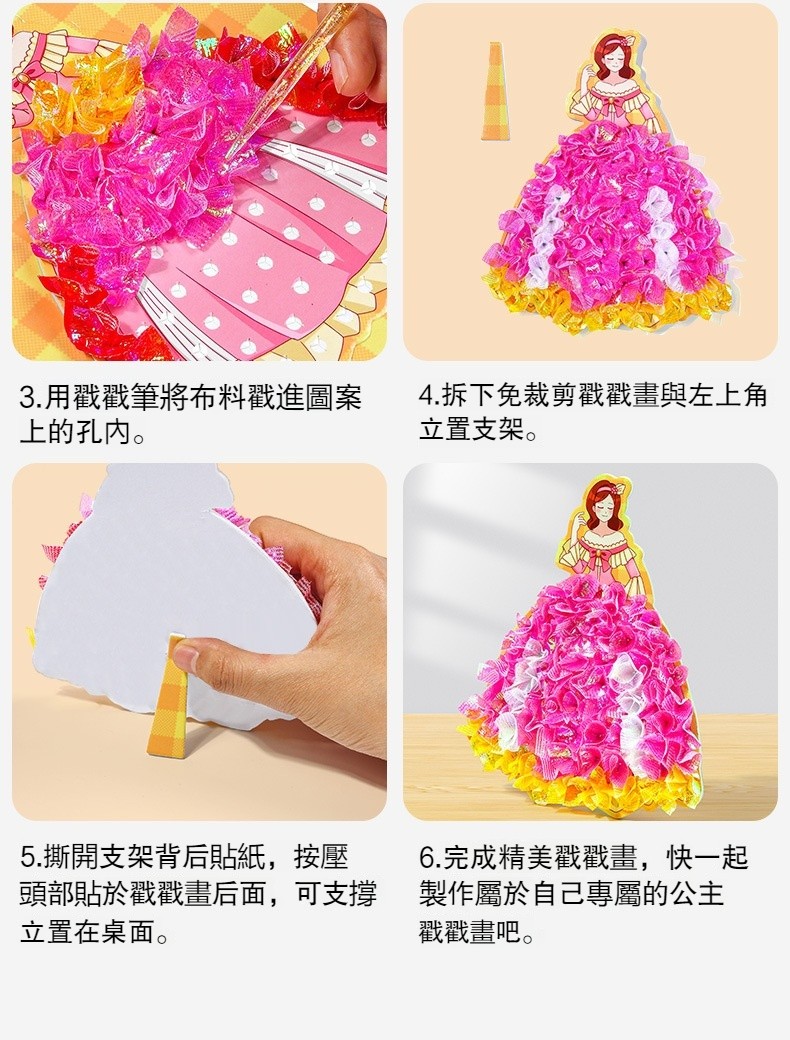 3.用戳戳筆將布料戳進圖案上的孔內。

4.拆下免裁剪戳戳畫與左上角立置支架。

5.撕開支架背后貼紙，按壓頭部貼於戳戳畫后面，可支撐立置在桌面。

6.完成精美戳戳畫，快一起製作屬於自己專屬的公主戳戳畫吧。