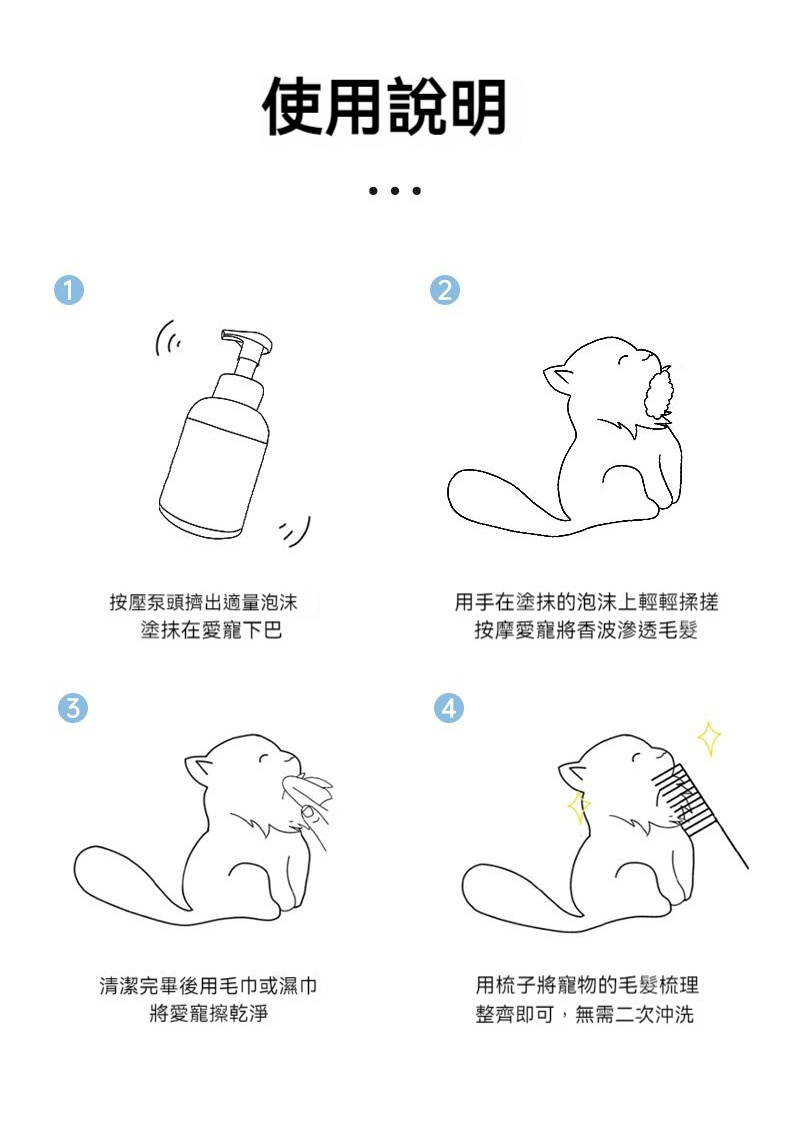 使用說明

• • •

1

按壓泵頭擠出適量泡沫
塗抹在愛寵下巴

2

用手在塗抹的泡沫上輕輕揉搓
按摩愛寵將香波滲透毛髮

3

清潔完畢後用毛巾或濕巾
將愛寵擦乾淨

4

用梳子將寵物的毛髮梳理
整齊即可，無需二次沖洗