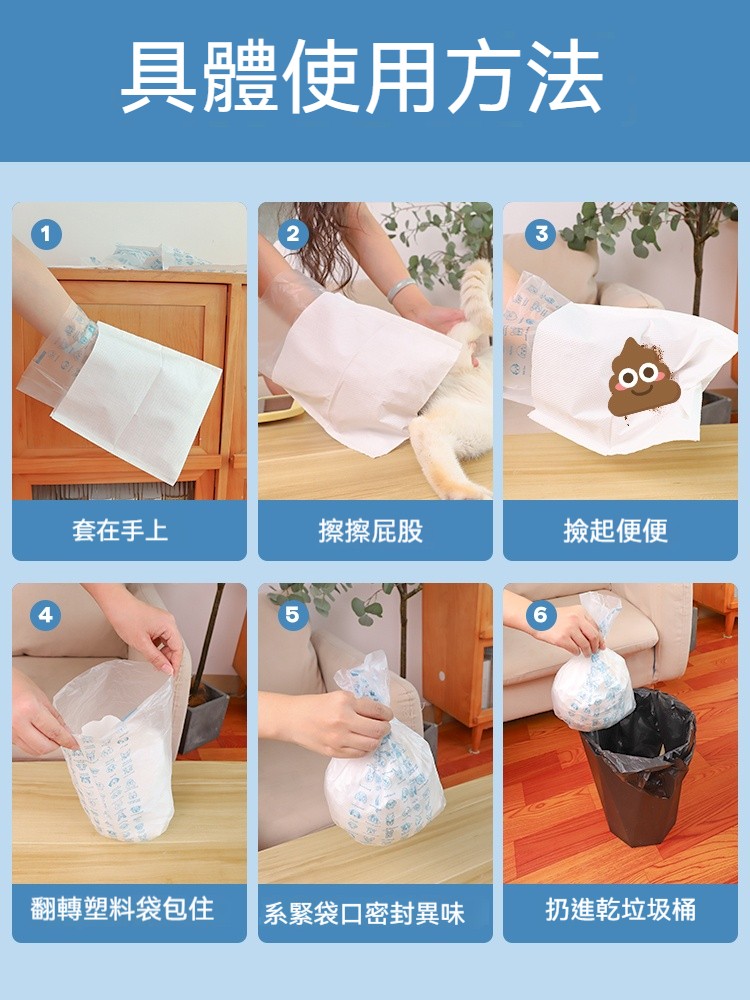 具體使用方法

1
套在手上

2
擦擦屁股

3
撿起便便

4
翻轉塑料袋包住

5
系緊袋口密封異味

6
扔進乾垃圾桶