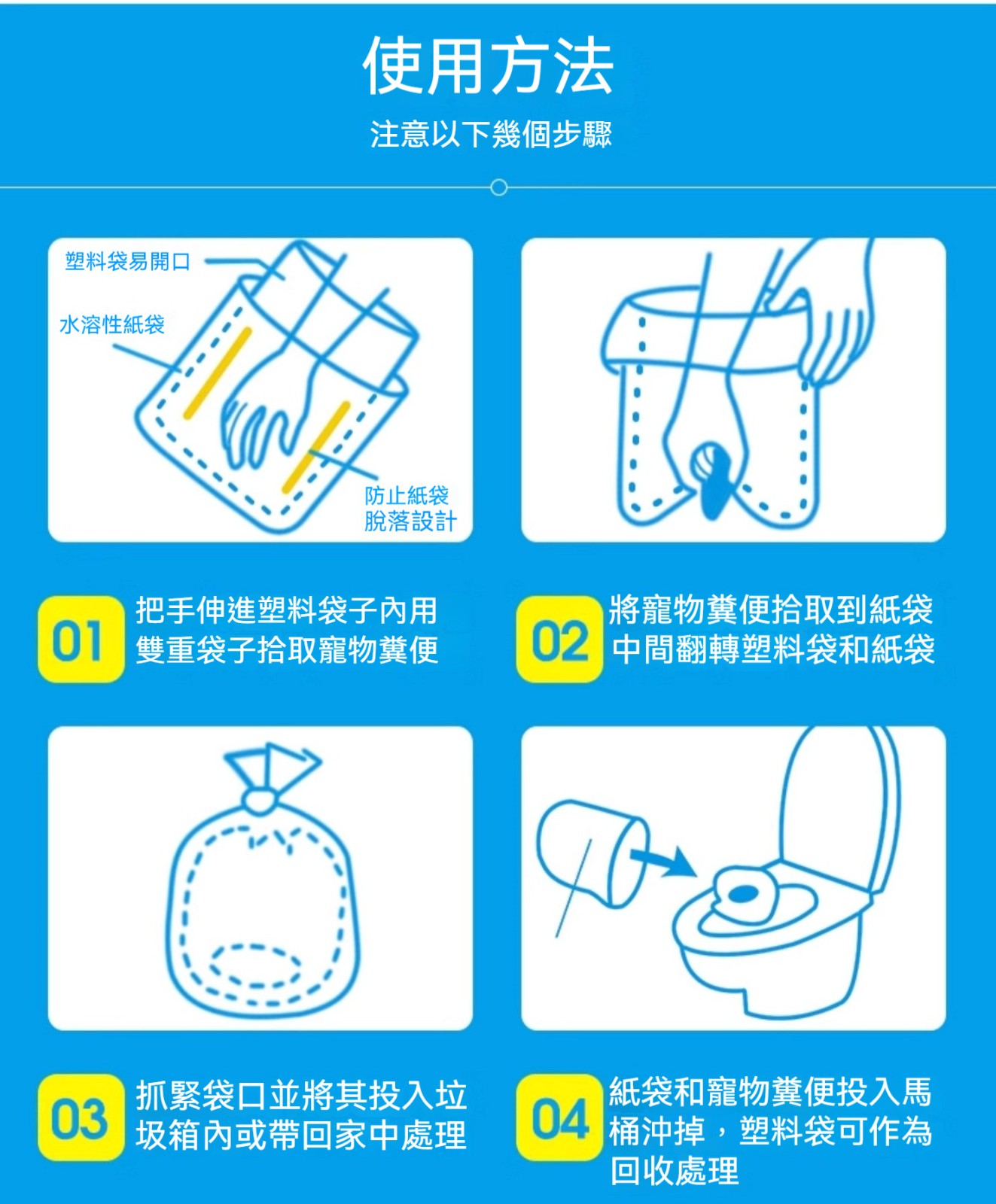 使用方法

注意以下幾個步驟

塑料袋易開口

水溶性紙袋

防止紙袋脫落設計

01 把手伸進塑料袋子內用雙重袋子拾取寵物糞便

02 將寵物糞便拾取到紙袋中間翻轉塑料袋和紙袋

03 抓緊袋口並將其投入垃圾箱內或帶回家中處理

04 紙袋和寵物糞便投入馬桶沖掉，塑料袋可作為回收處理