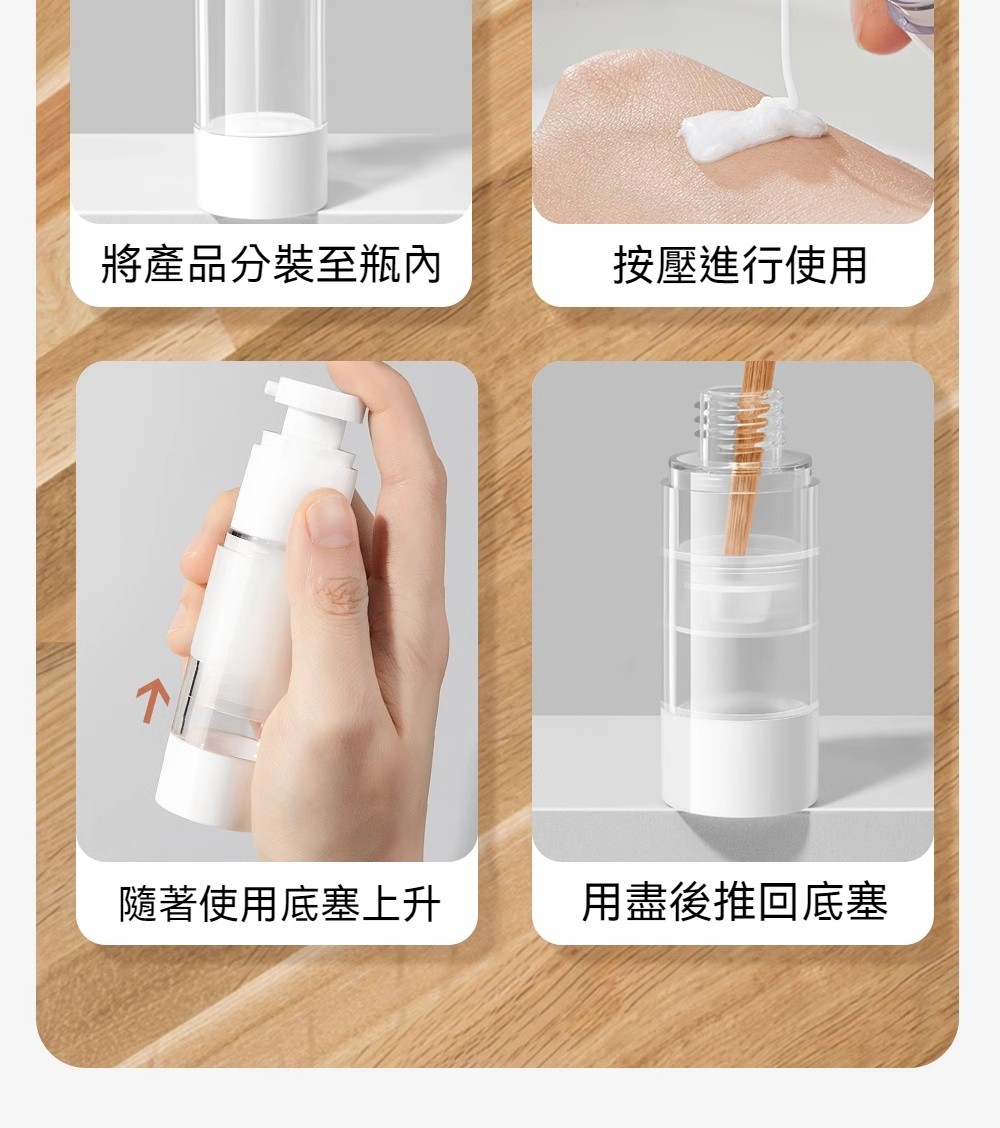 將產品分裝至瓶內

按壓進行使用

隨著使用底塞上升

用盡後推回底塞